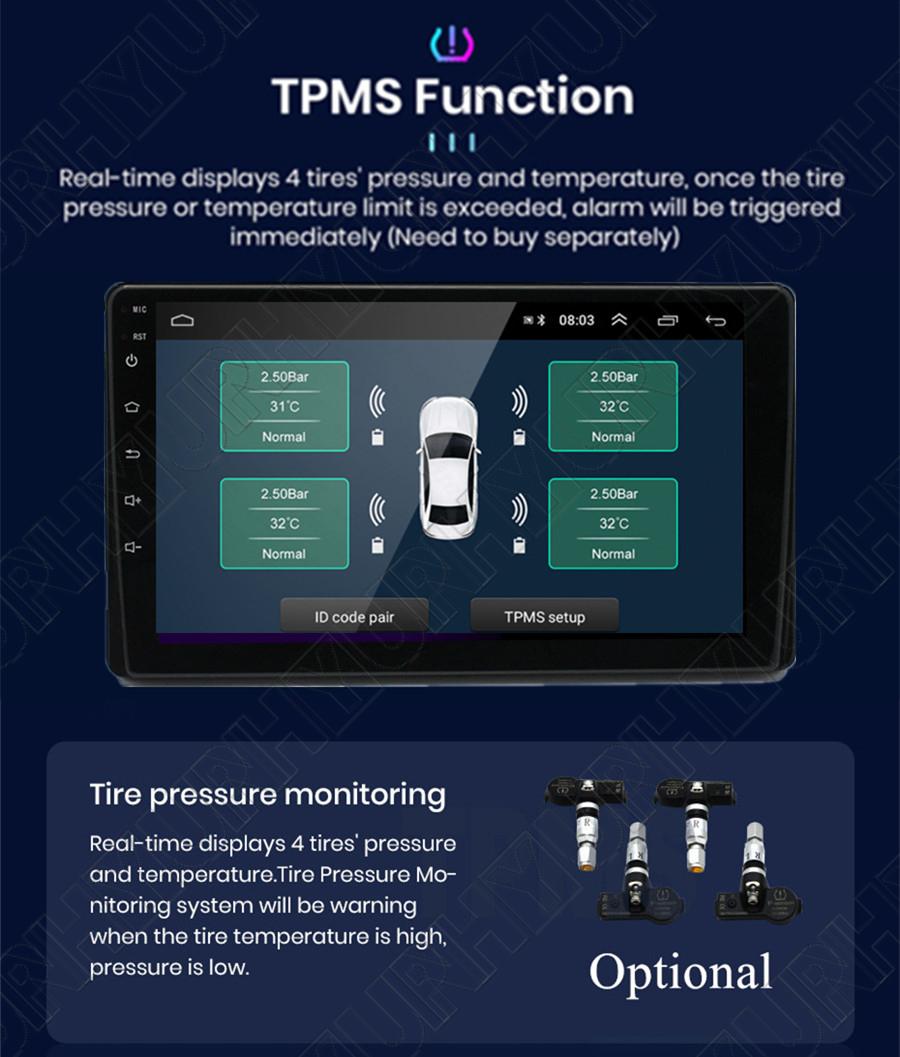 TPMS Function

Real-time displays 4 tires' pressure and temperature, once the tire pressure or temperature limit is exceeded, alarm will be triggered immediately (Need to buy separately)

MIC
RST

08:03

2.50Bar
31°C
Normal

2.50Bar
32°C
Normal

2.50Bar
32°C
Normal

2.50Bar
32°C
Normal

ID code pair
TPMS setup

Tire pressure monitoring

Real-time displays 4 tires' pressure and temperature.Tire Pressure Monitoring system will be warning when the tire temperature is high, pressure is low.

Optional