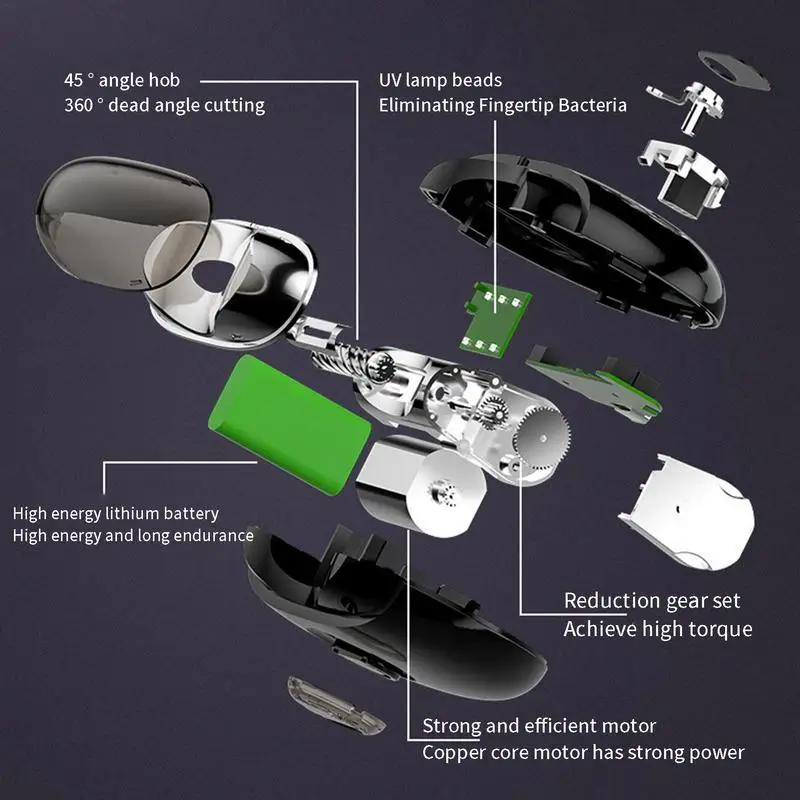 45 ° angle hob
360 ° dead angle cutting

UV lamp beads
Eliminating Fingertip Bacteria

High energy lithium battery
High energy and long endurance

Reduction gear set
Achieve high torque

Strong and efficient motor
Copper core motor has strong power