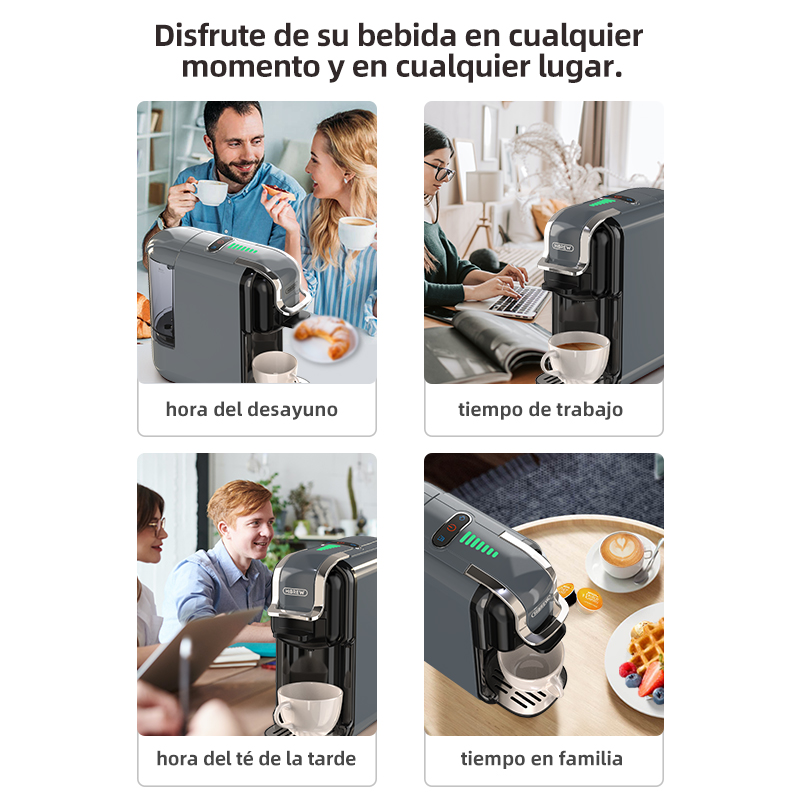 Disfrute de su bebida en cualquier momento y en cualquier lugar.

HiBREW

hora del desayuno

HiBREW

tiempo de trabajo

HiBREW

hora del té de la tarde

HiBREW

tiempo en familia