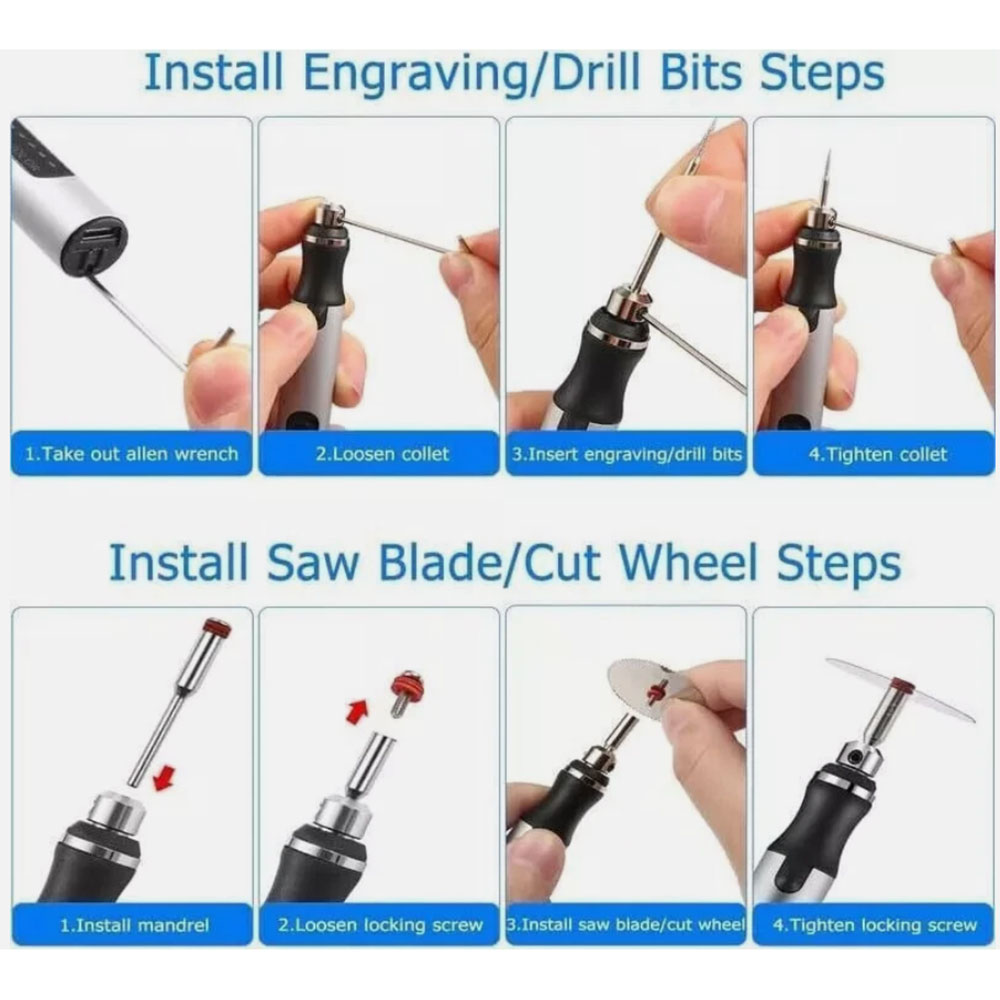 Install Engraving/Drill Bits Steps

1.Take out allen wrench

2.Loosen collet

3.Insert engraving/drill bits

4.Tighten collet

Install Saw Blade/Cut Wheel Steps

1.Install mandrel

2.Loosen locking screw

3.Install saw blade/cut wheel

4.Tighten locking screw