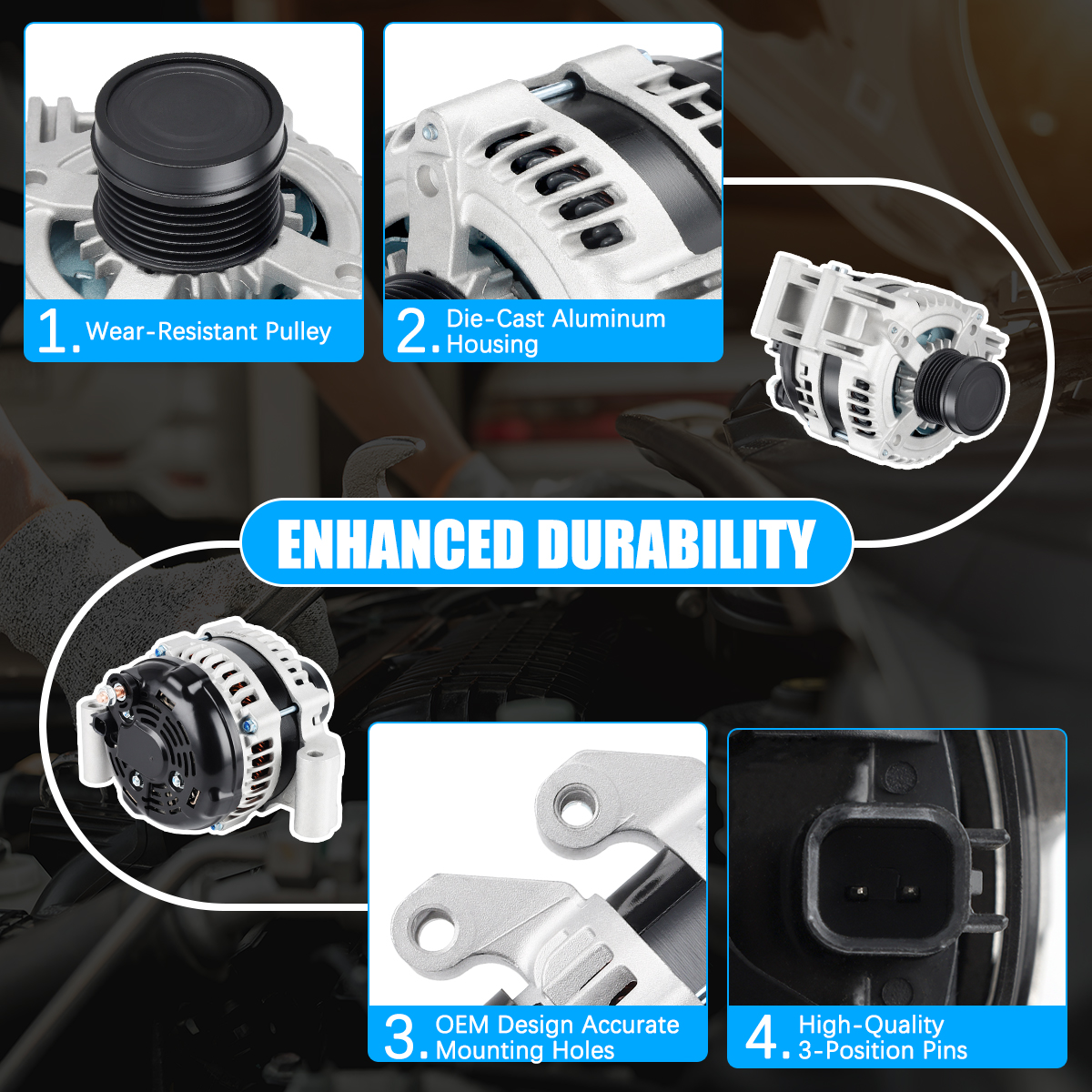 1. Wear-Resistant Pulley

2. Die-Cast Aluminum Housing

ENHANCED DURABILITY

3. OEM Design Accurate Mounting Holes

4. High-Quality 3-Position Pins