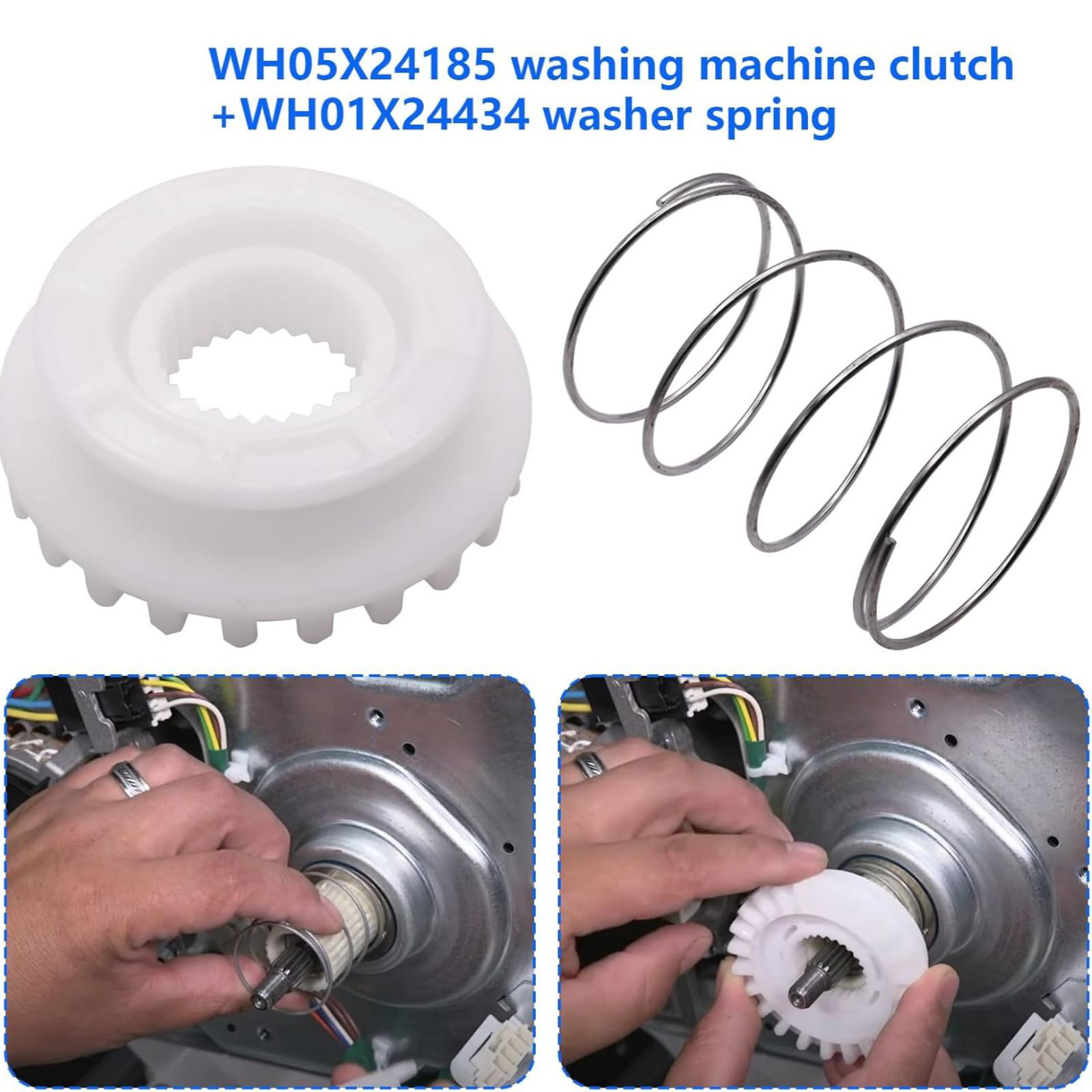 WH05X24185 washing machine clutch
+WH01X24434 washer spring