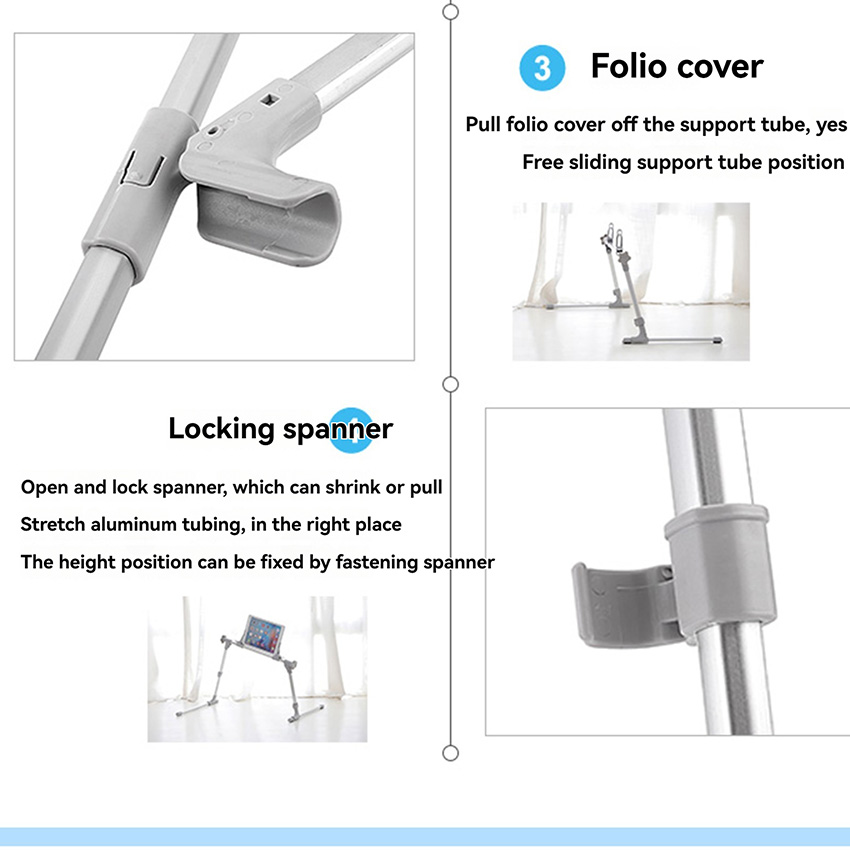 3 Folio cover

Pull folio cover off the support tube, yes

Free sliding support tube position

Locking spanner

Open and lock spanner, which can shrink or pull

Stretch aluminum tubing, in the right place

The height position can be fixed by fastening spanner