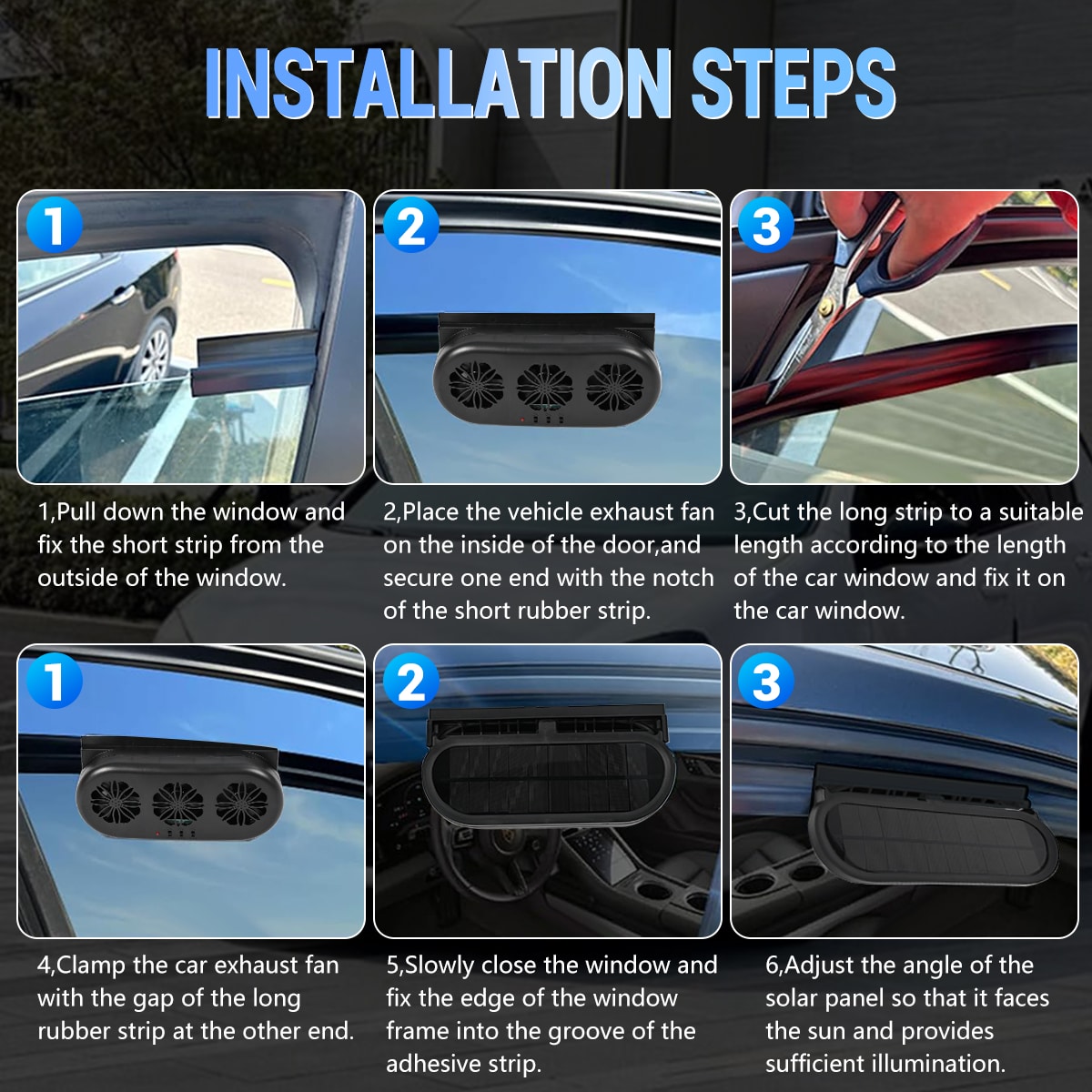 INSTALLATION STEPS

1

2

3

1,Pull down the window and fix the short strip from the outside of the window.

2,Place the vehicle exhaust fan on the inside of the door,and secure one end with the notch of the short rubber strip.

3,Cut the long strip to a suitable length according to the length of the car window and fix it on the car window.

1

2

3

4,Clamp the car exhaust fan with the gap of the long rubber strip at the other end.

5,Slowly close the window and fix the edge of the window frame into the groove of the adhesive strip.

6,Adjust the angle of the solar panel so that it faces the sun and provides sufficient illumination.