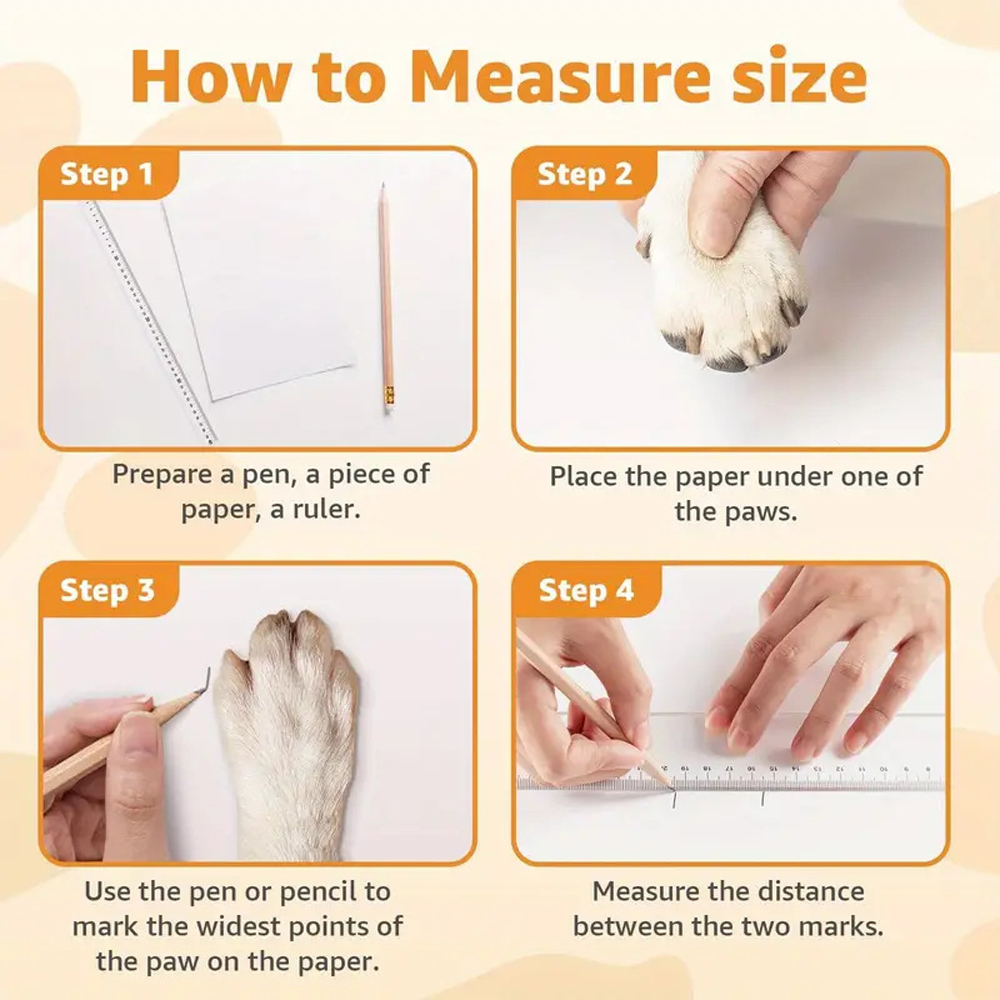 How to Measure size

Step 1

Prepare a pen, a piece of paper, a ruler.

Step 2

Place the paper under one of the paws.

Step 3

Use the pen or pencil to mark the widest points of the paw on the paper.

Step 4

Measure the distance between the two marks.