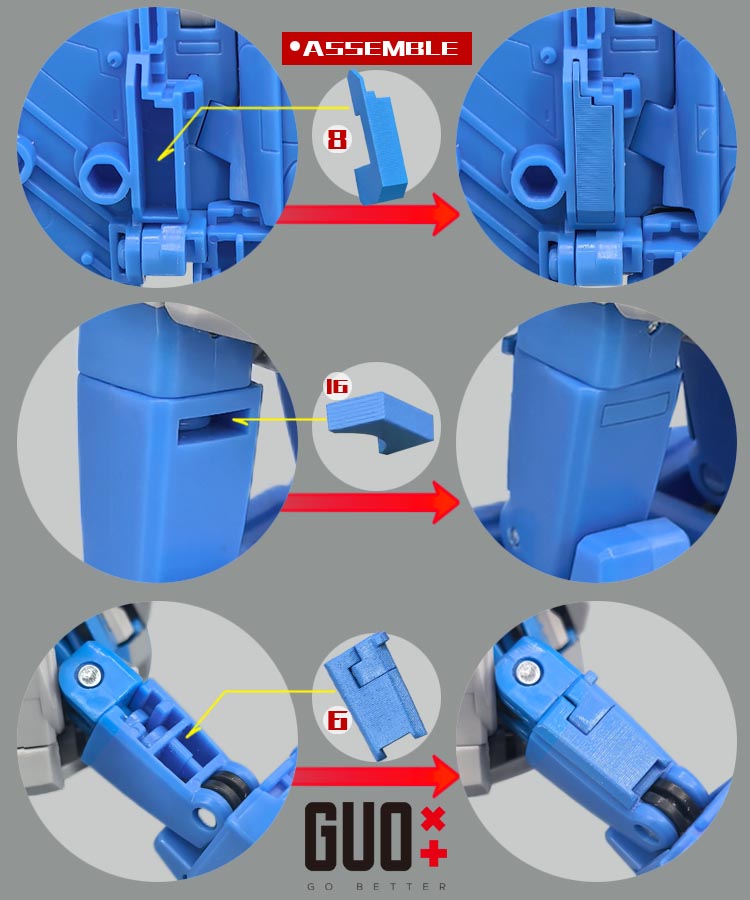 •ASSEMBLE

8

16

6

GUO

GO BETTER