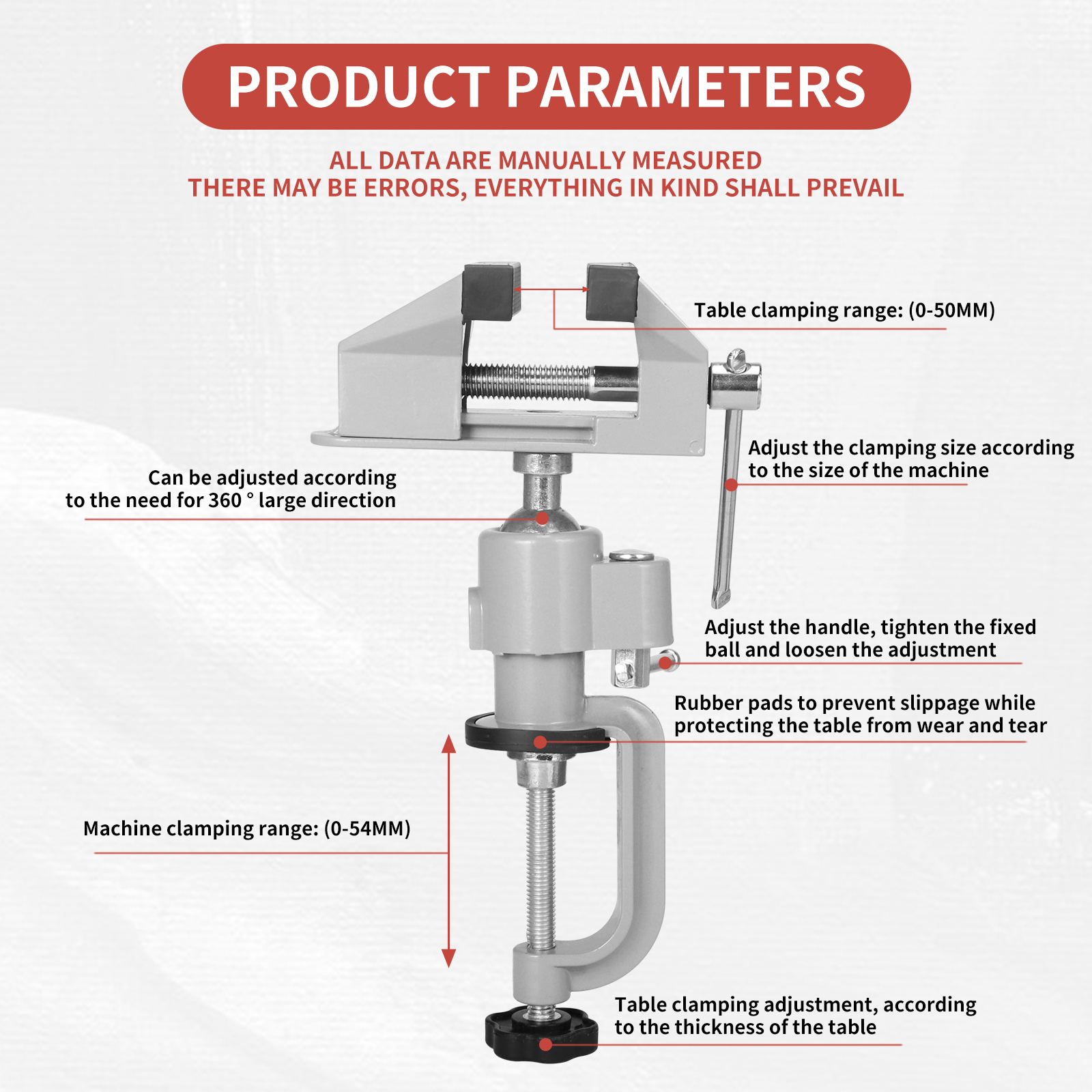 PRODUCT PARAMETERS

ALL DATA ARE MANUALLY MEASURED
THERE MAY BE ERRORS, EVERYTHING IN KIND SHALL PREVAIL

Table clamping range: (0-50MM)

Adjust the clamping size according to the size of the machine

Can be adjusted according to the need for 360 ° large direction

Adjust the handle, tighten the fixed ball and loosen the adjustment

Rubber pads to prevent slippage while protecting the table from wear and tear

Machine clamping range: (0-54MM)

Table clamping adjustment, according to the thickness of the table