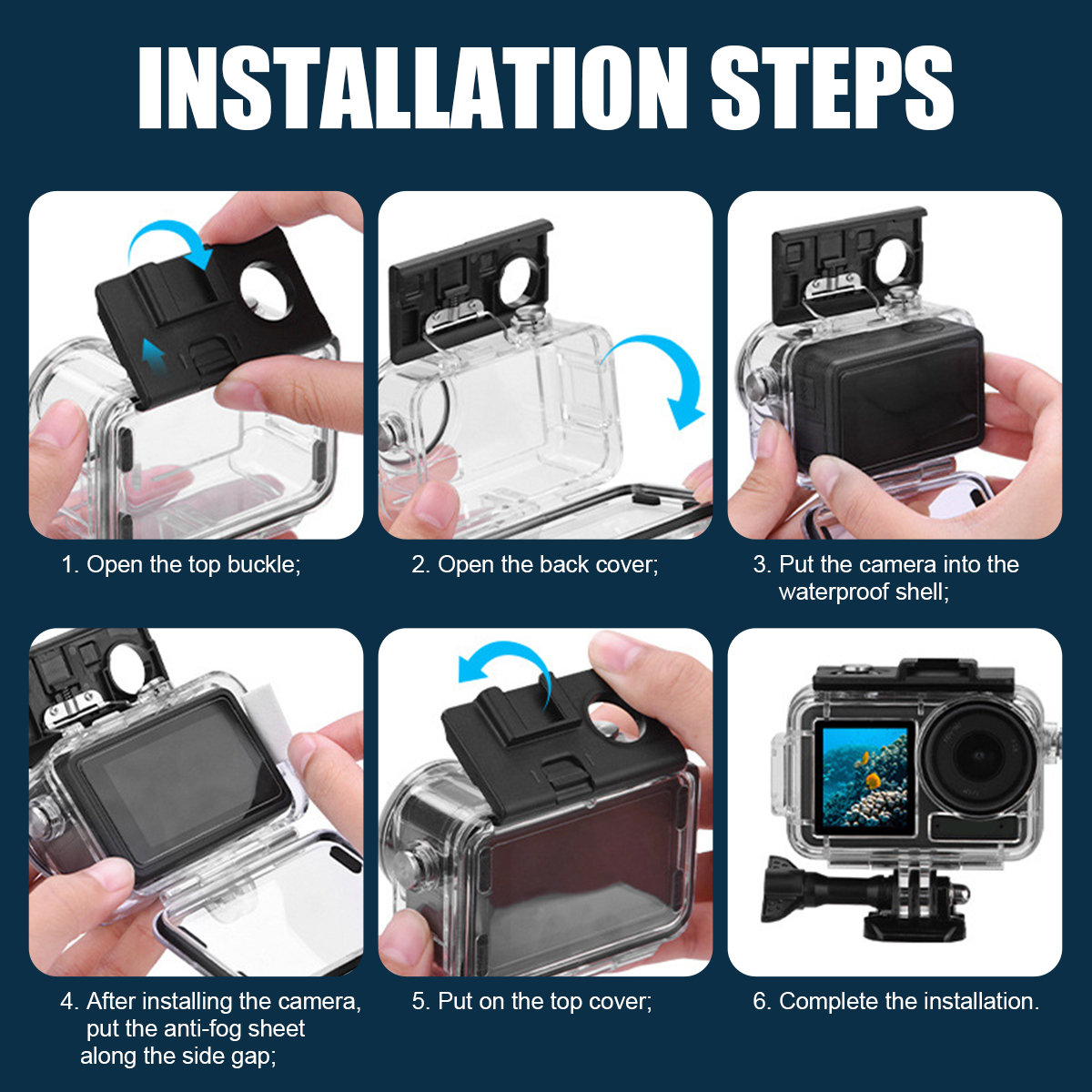 INSTALLATION STEPS

1. Open the top buckle;

2. Open the back cover;

3. Put the camera into the waterproof shell;

4. After installing the camera, put the anti-fog sheet along the side gap;

5. Put on the top cover;

6. Complete the installation.