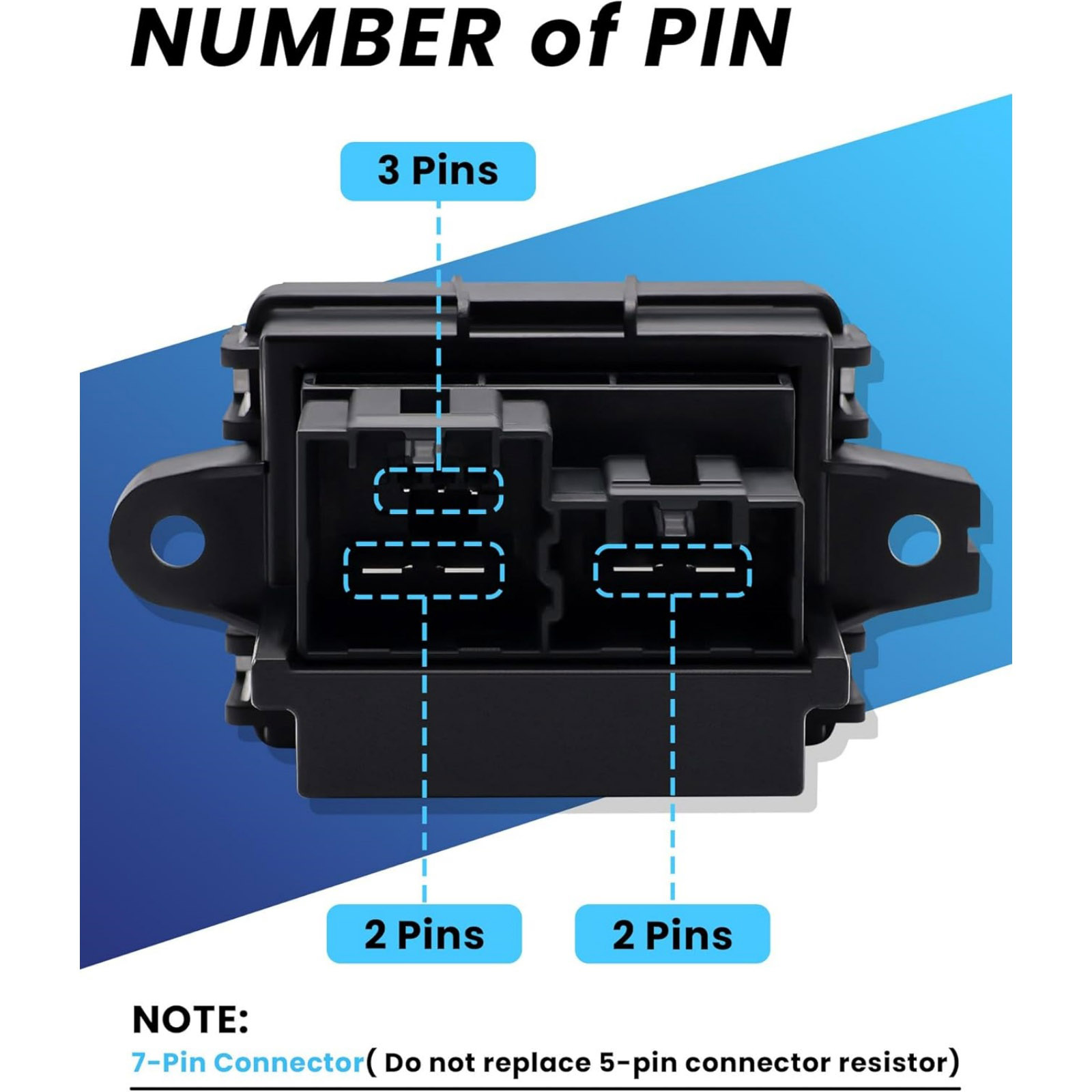 NUMBER of PIN

3 Pins

2 Pins

2 Pins

NOTE:

7-Pin Connector( Do not replace 5-pin connector resistor)