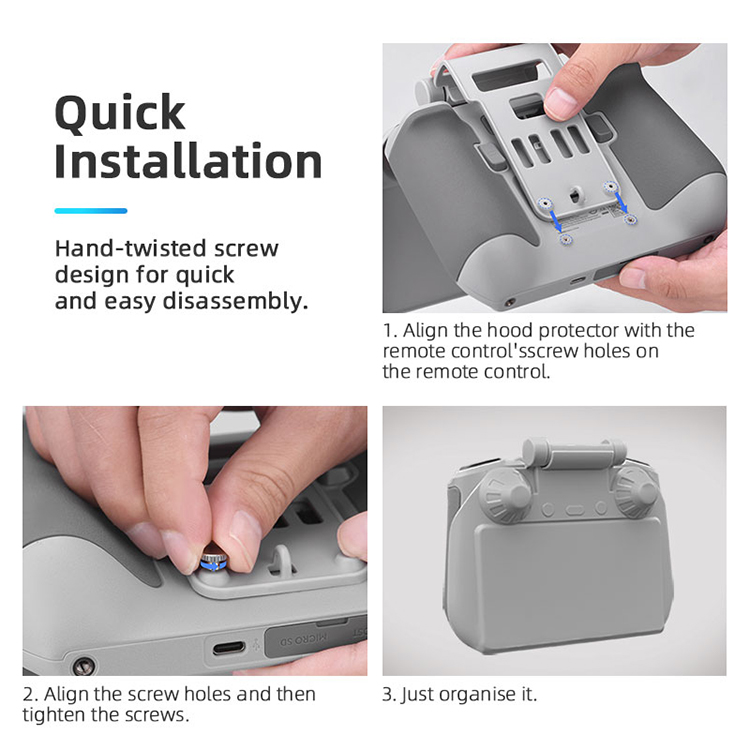 Quick Installation

Hand-twisted screw design for quick and easy disassembly.

1. Align the hood protector with the remote control'sscrew holes on the remote control.

MICRO SD

2. Align the screw holes and then tighten the screws.

3. Just organise it.