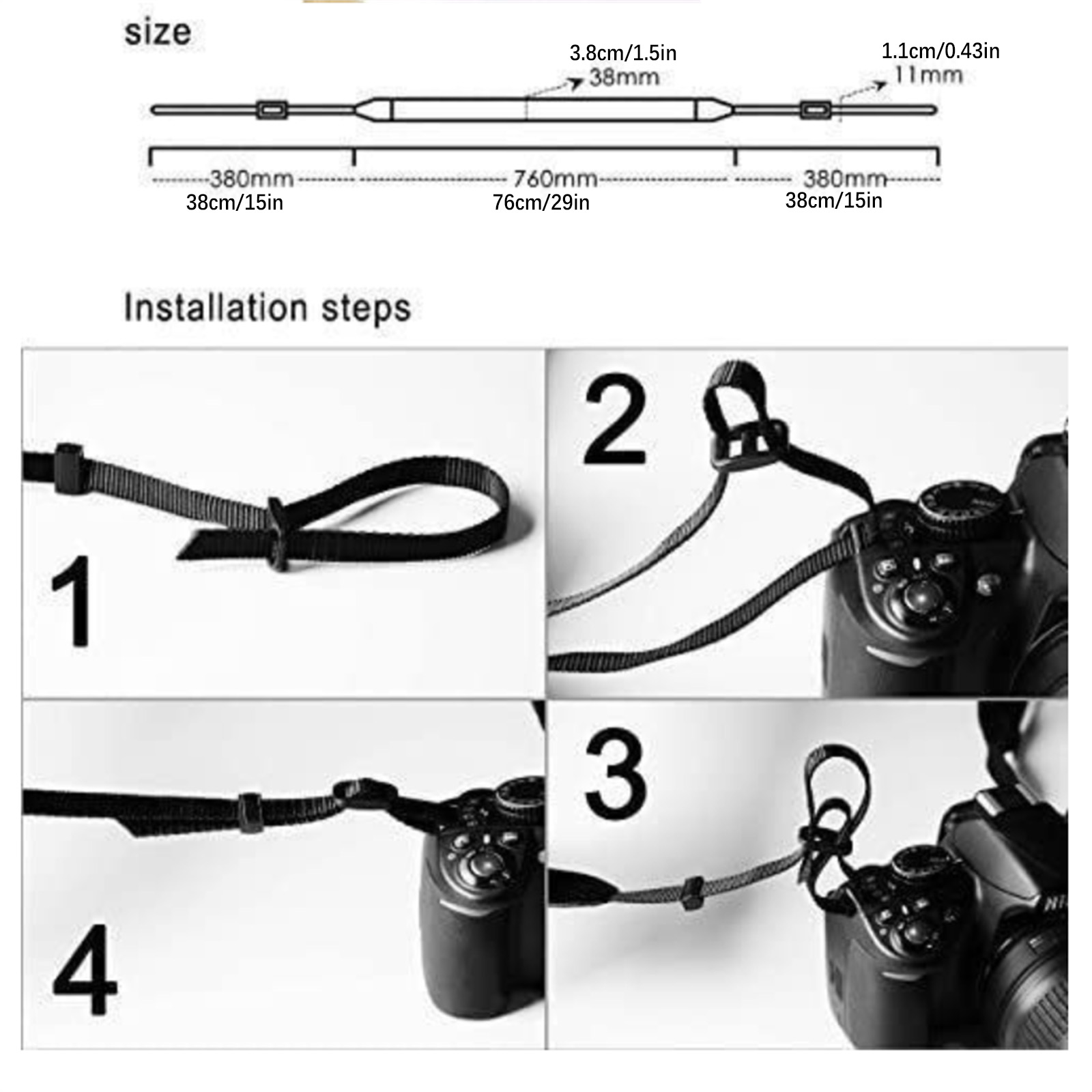 size

3.8cm/1.5in
38mm

1.1cm/0.43in
11mm

380mm
38cm/15in

760mm
76cm/29in

380mm
38cm/15in

Installation steps

1

2

4

3