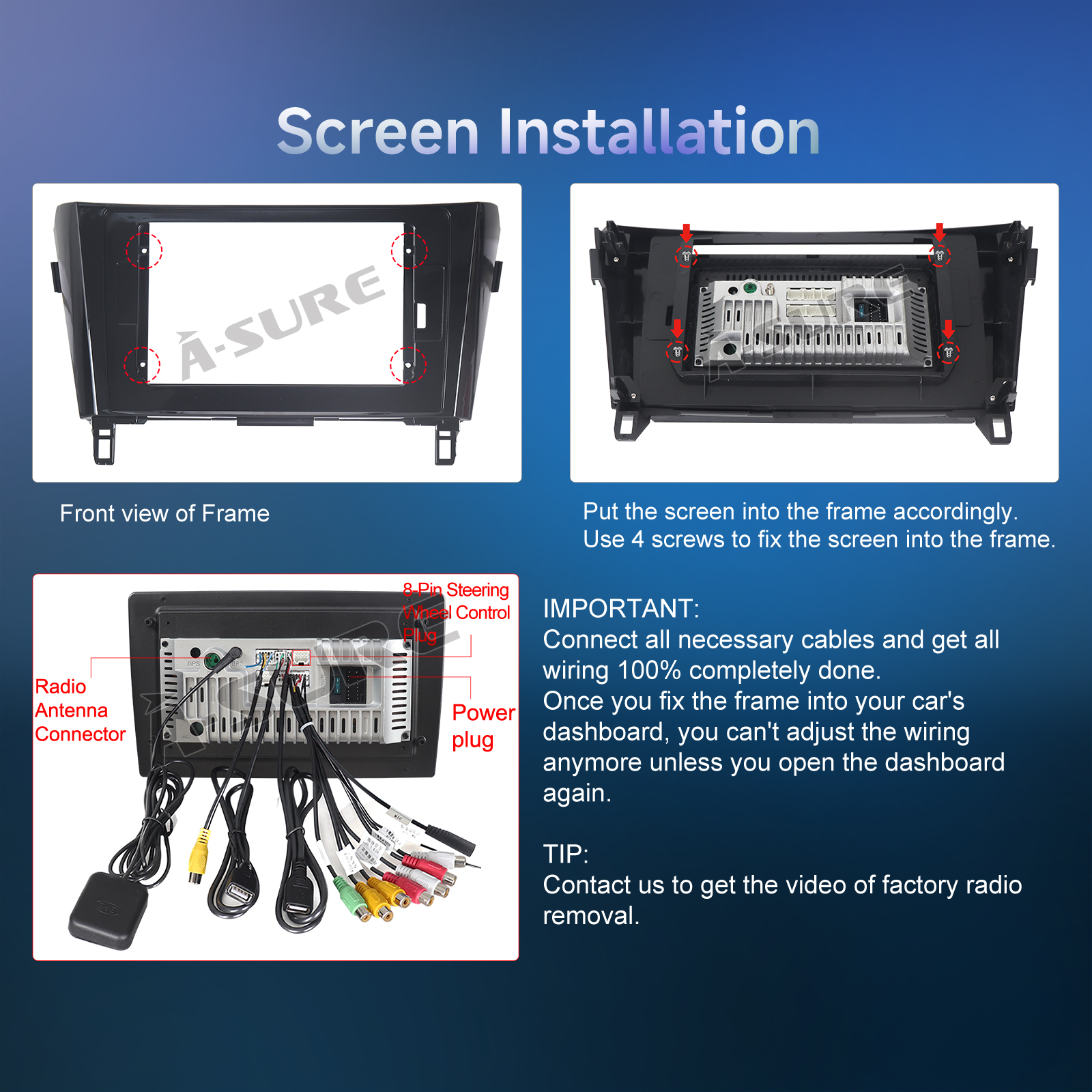 Screen Installation

A-SURE

Front view of Frame

Put the screen into the frame accordingly.
Use 4 screws to fix the screen into the frame.

8-Pin Steering Wheel Control Plug

Radio Antenna Connector

Power plug

IMPORTANT:
Connect all necessary cables and get all wiring 100% completely done.
Once you fix the frame into your car's dashboard, you can't adjust the wiring anymore unless you open the dashboard again.

TIP:
Contact us to get the video of factory radio removal.