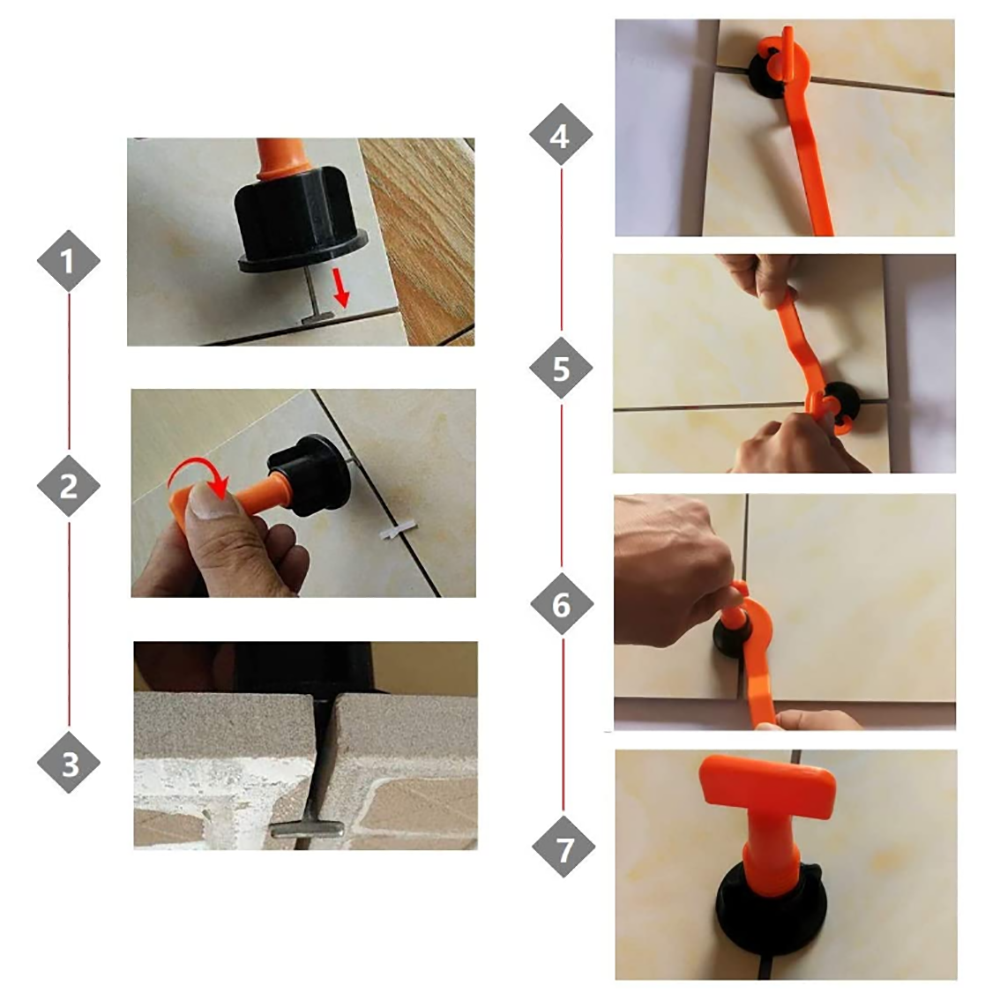 1
2
3
4
5
6
7