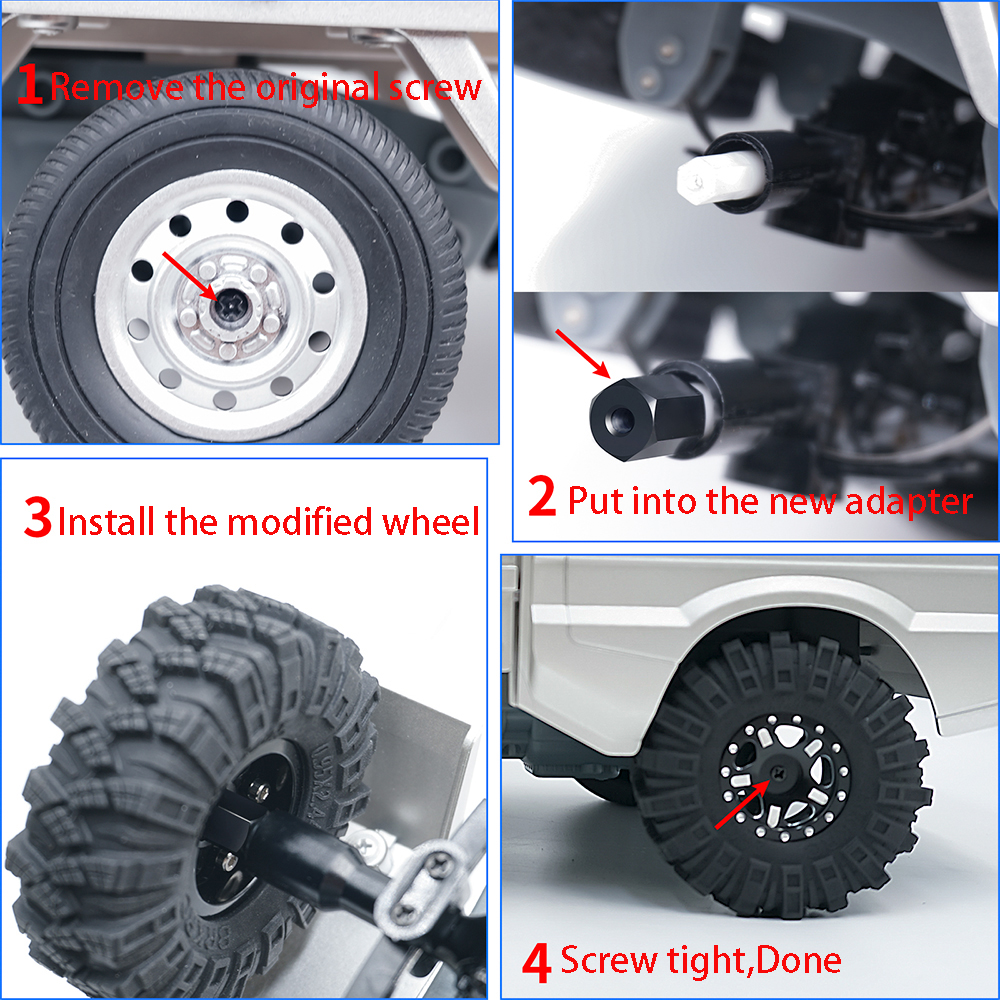 1 Remove the original screw

2 Put into the new adapter

3 Install the modified wheel

4 Screw tight,Done