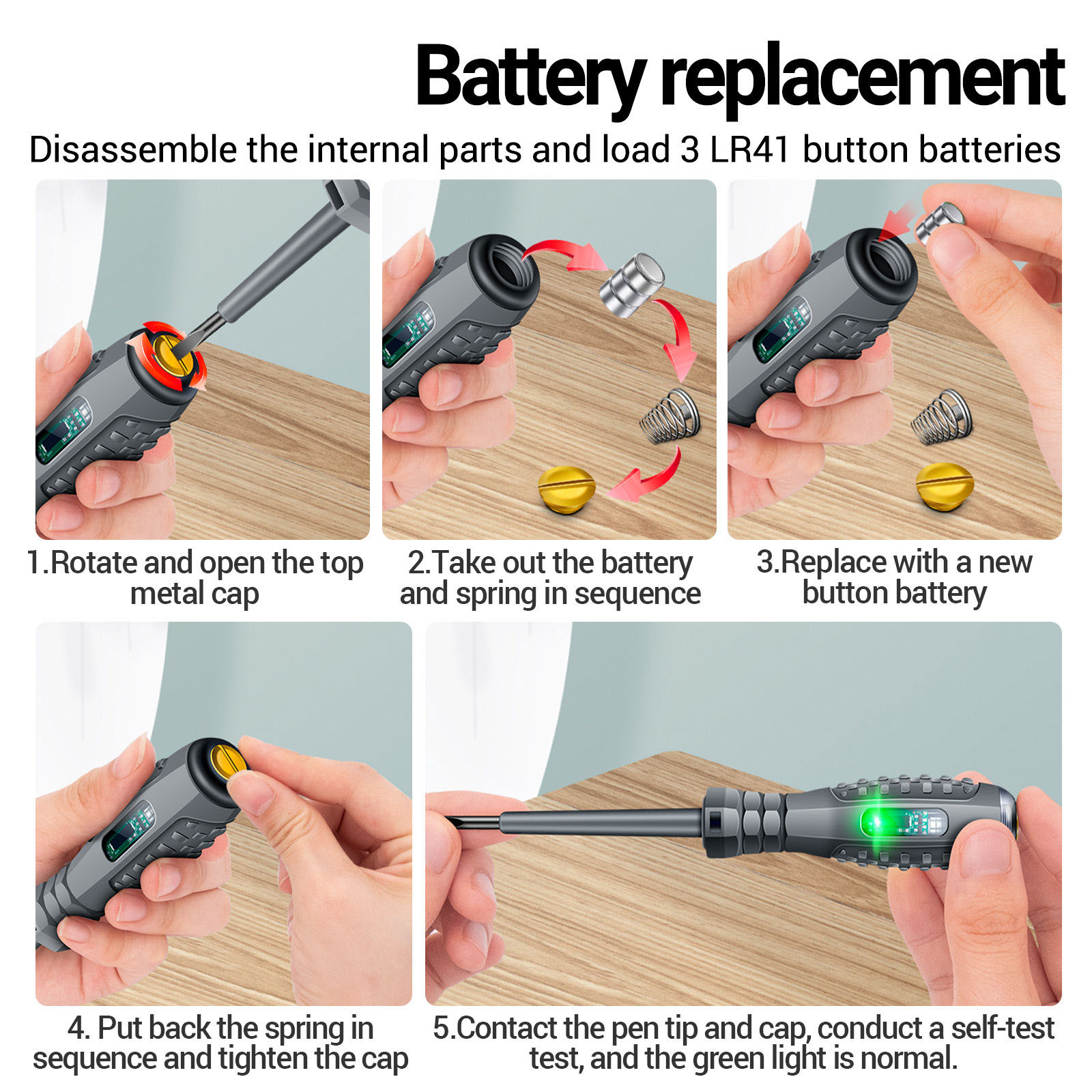 Battery replacement

Disassemble the internal parts and load 3 LR41 button batteries

1.Rotate and open the top metal cap

2.Take out the battery and spring in sequence

3.Replace with a new button battery

4. Put back the spring in sequence and tighten the cap

5.Contact the pen tip and cap, conduct a self-test test, and the green light is normal.