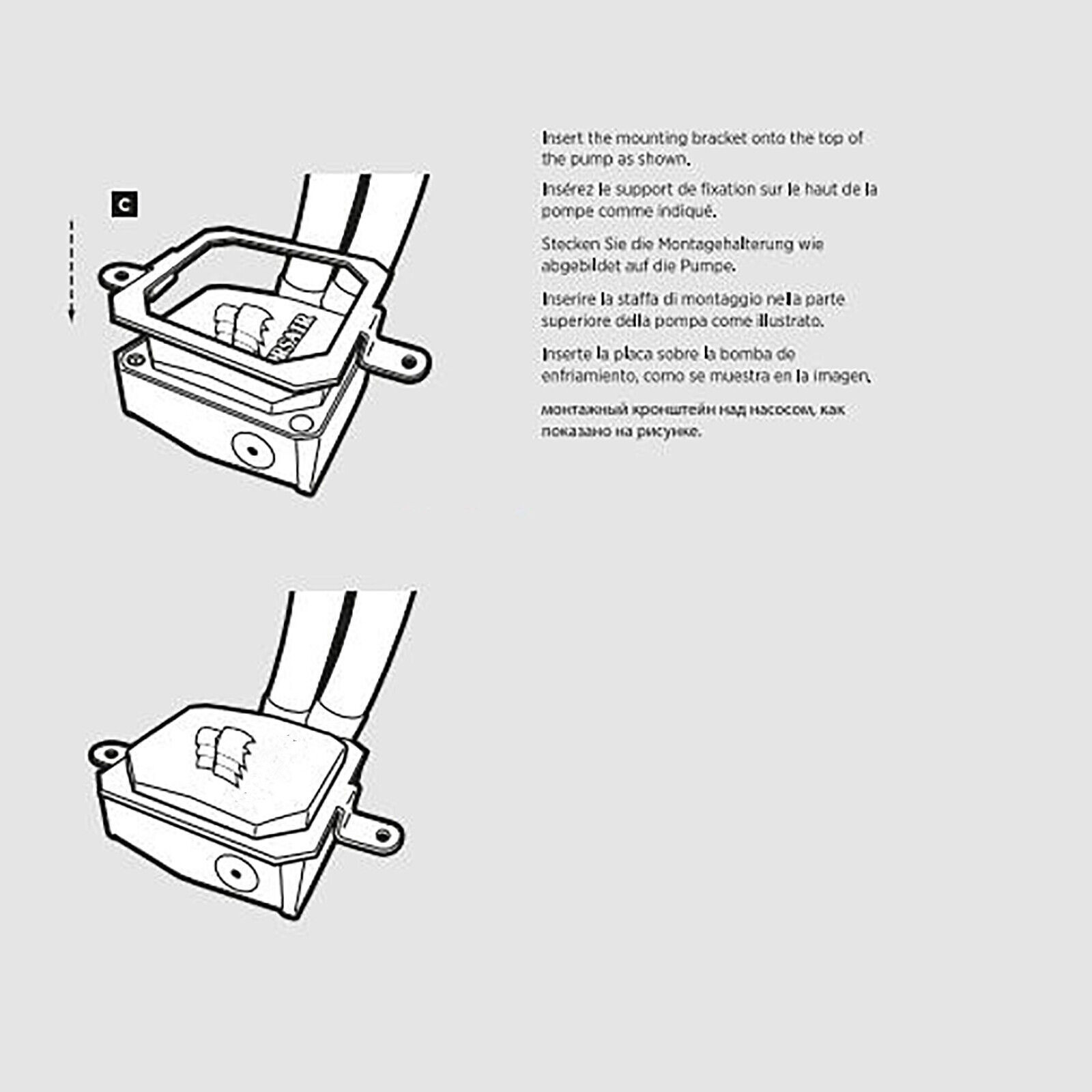 C

RSAIR

Insert the mounting bracket onto the top of the pump as shown.

Insérez le support de fixation sur le haut de la pompe comme indiqué.

Stecken Sie die Montagehalterung wie abgebildet auf die Pumpe.

Inserire la staffa di montaggio nella parte superiore della pompa come illustrato.

Inserte la placa sobre la bomba de enfriamiento, como se muestra en la imagen.

монтажный кронштейн над насосом, как показано на рисунке.