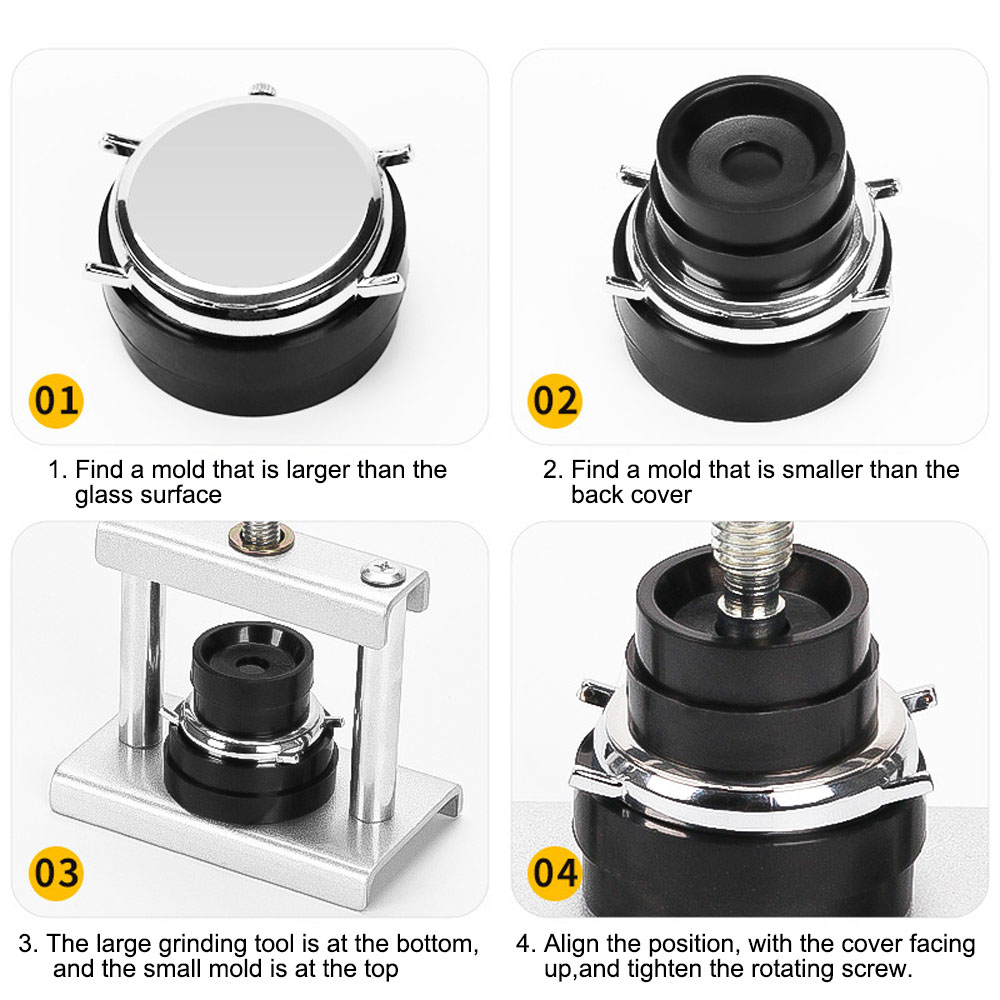 01

1. Find a mold that is larger than the glass surface

02

2. Find a mold that is smaller than the back cover

03

3. The large grinding tool is at the bottom, and the small mold is at the top

04

4. Align the position, with the cover facing up,and tighten the rotating screw.