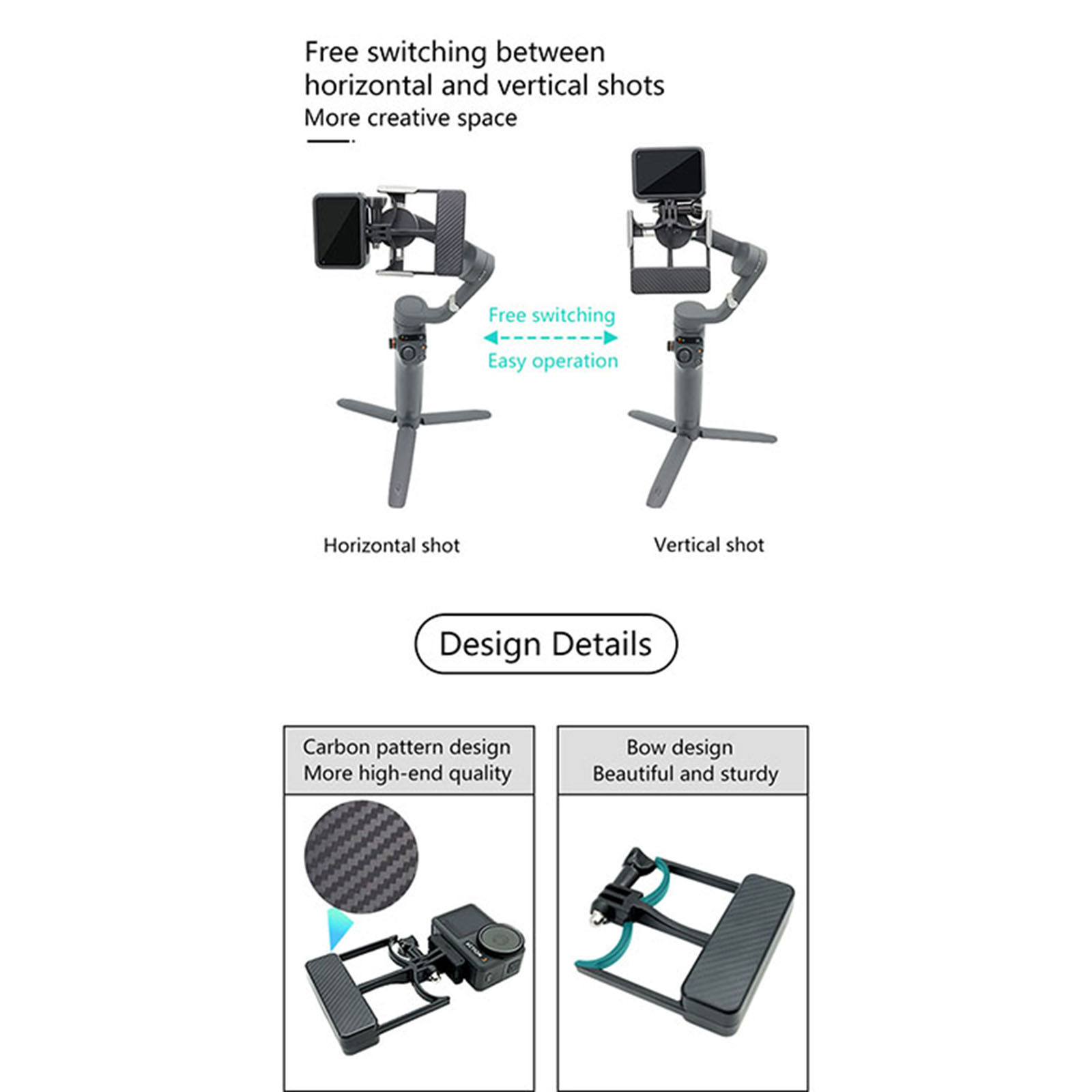 Free switching between horizontal and vertical shots
More creative space

Free switching
Easy operation

Horizontal shot

Vertical shot

Design Details

Carbon pattern design
More high-end quality

Bow design
Beautiful and sturdy