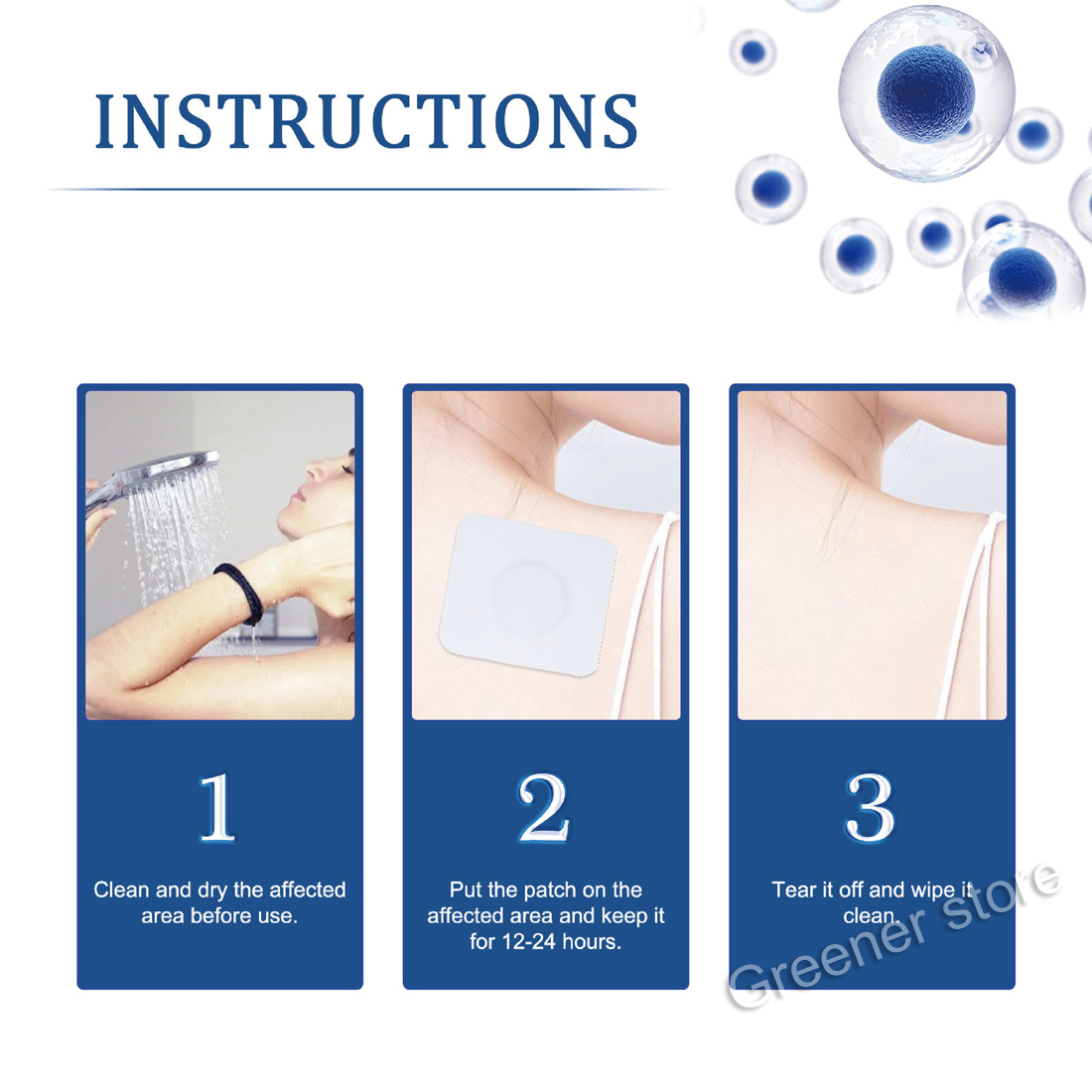 INSTRUCTIONS

1

Clean and dry the affected area before use.

2

Put the patch on the affected area and keep it for 12-24 hours.

3

Tear it off and wipe it clean.

Greener store