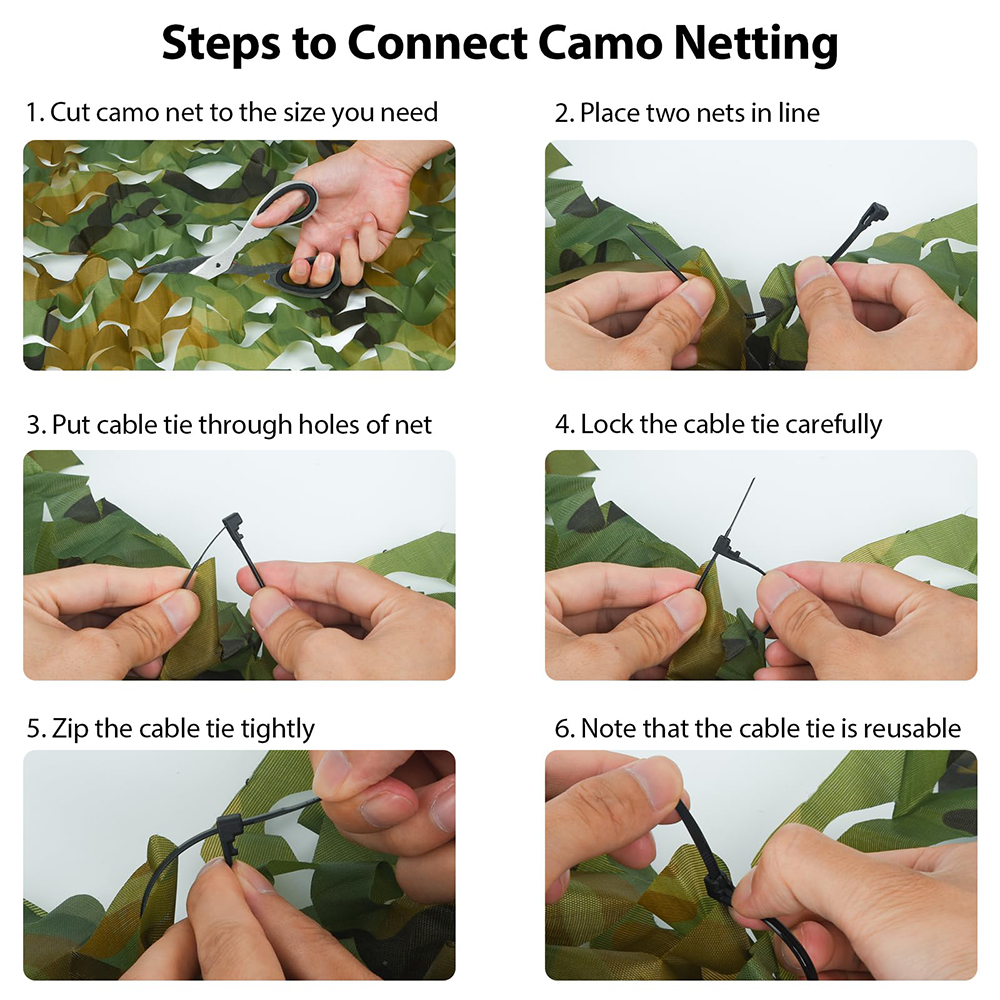 Steps to Connect Camo Netting

1. Cut camo net to the size you need

2. Place two nets in line

3. Put cable tie through holes of net

4. Lock the cable tie carefully

5. Zip the cable tie tightly

6. Note that the cable tie is reusable