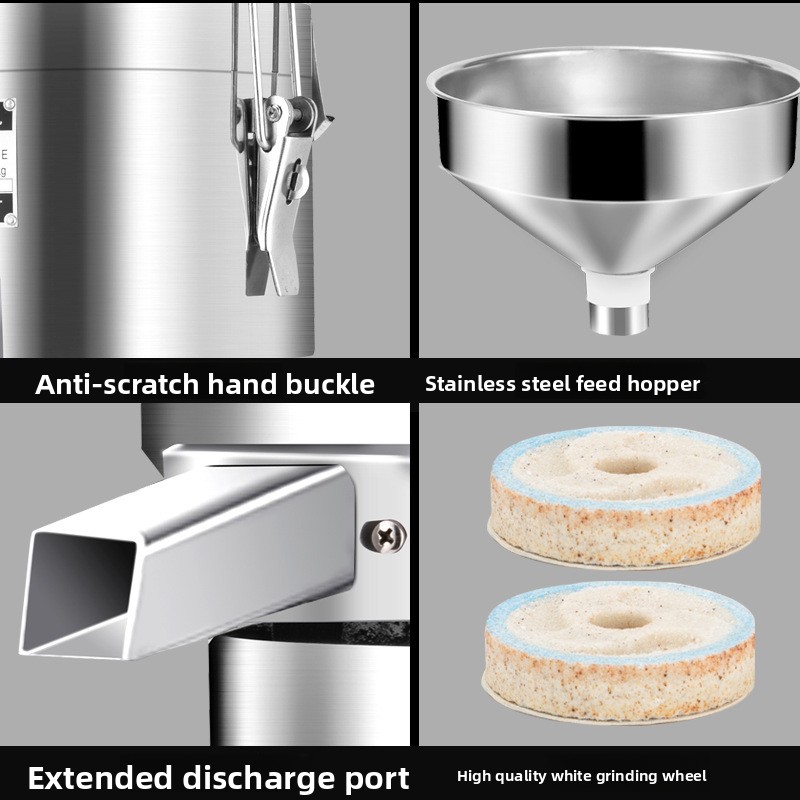 E
g

Anti-scratch hand buckle

Stainless steel feed hopper

Extended discharge port

High quality white grinding wheel