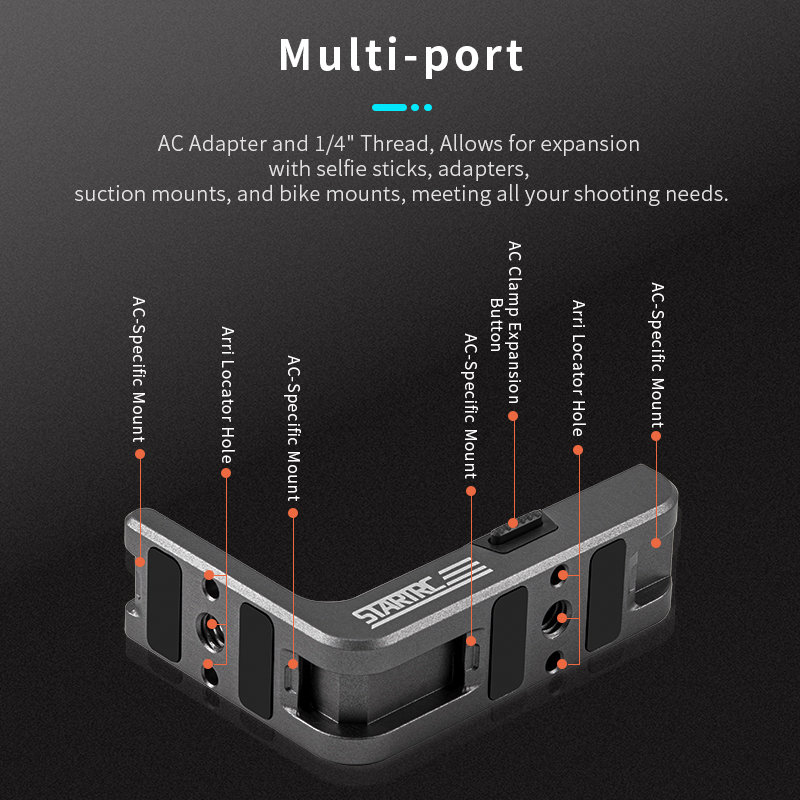 Multi-port

AC Adapter and 1/4" Thread, Allows for expansion with selfie sticks, adapters, suction mounts, and bike mounts, meeting all your shooting needs.

AC-Specific Mount

Arri Locator Hole

AC-Specific Mount

AC-Specific Mount

AC Clamp Expansion Button

Arri Locator Hole

AC-Specific Mount

STARTRC