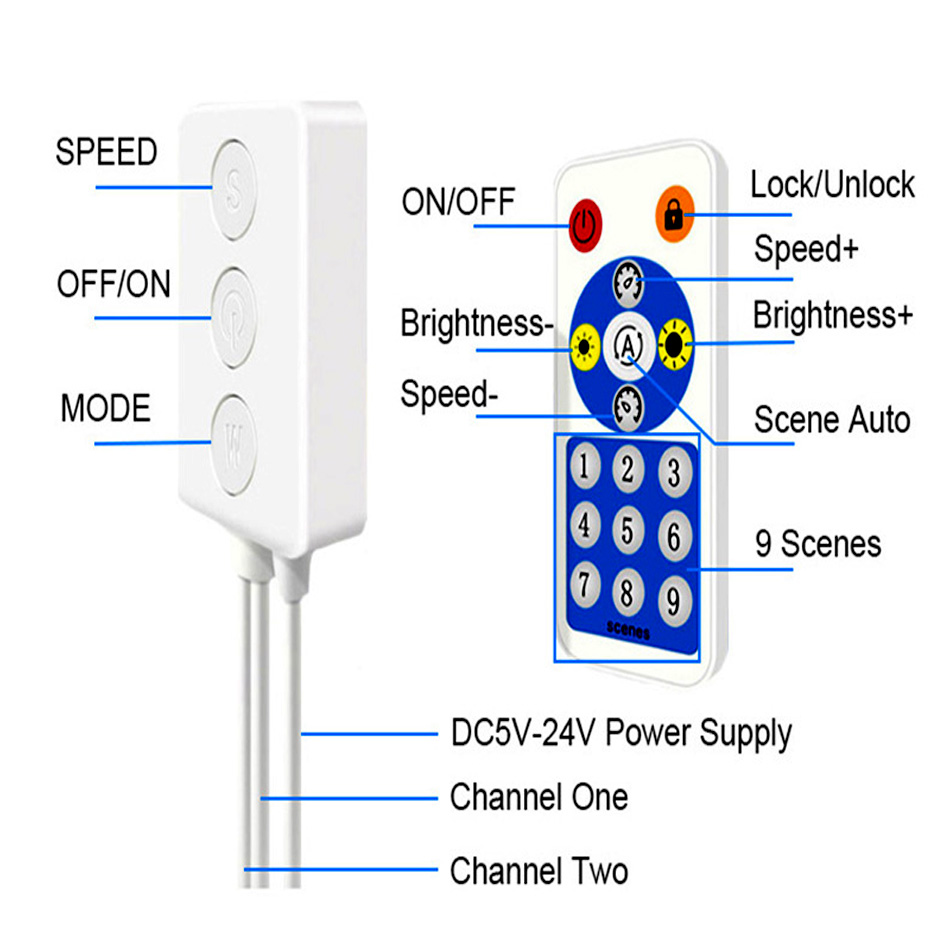 SPEED
S
OFF/ON
MODE
W
ON/OFF
Lock/Unlock
Speed+
Brightness-
Brightness+
A
Speed-
Scene Auto
1 2 3
4 5 6
7 8 9
scenes
9 Scenes
DC5V-24V Power Supply
Channel One
Channel Two