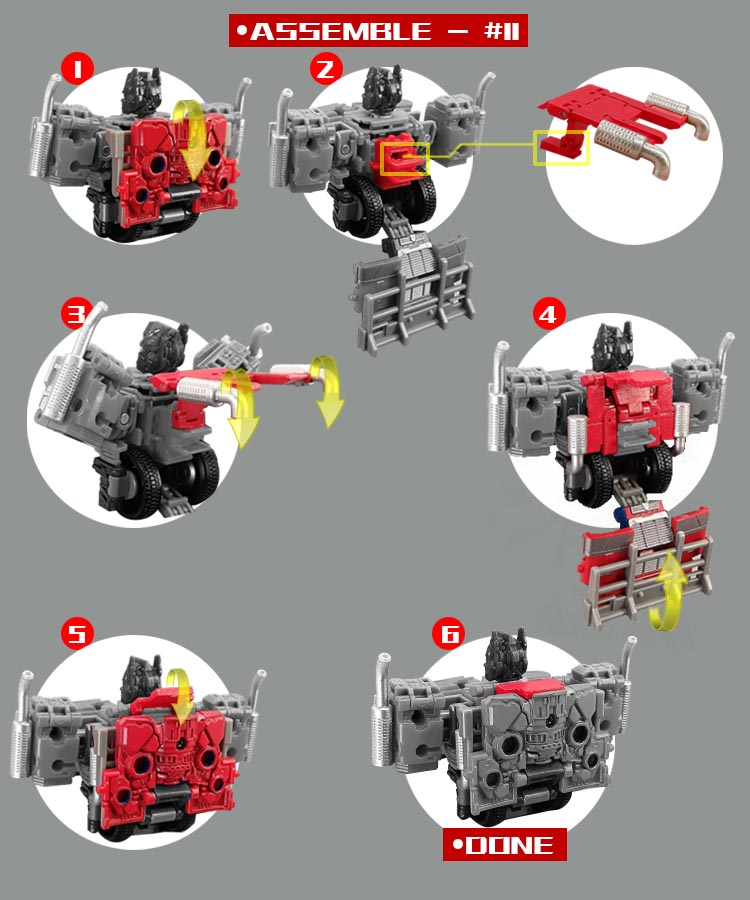 •ASSEMBLE — #11

1

2

3

4

5

6

•DONE