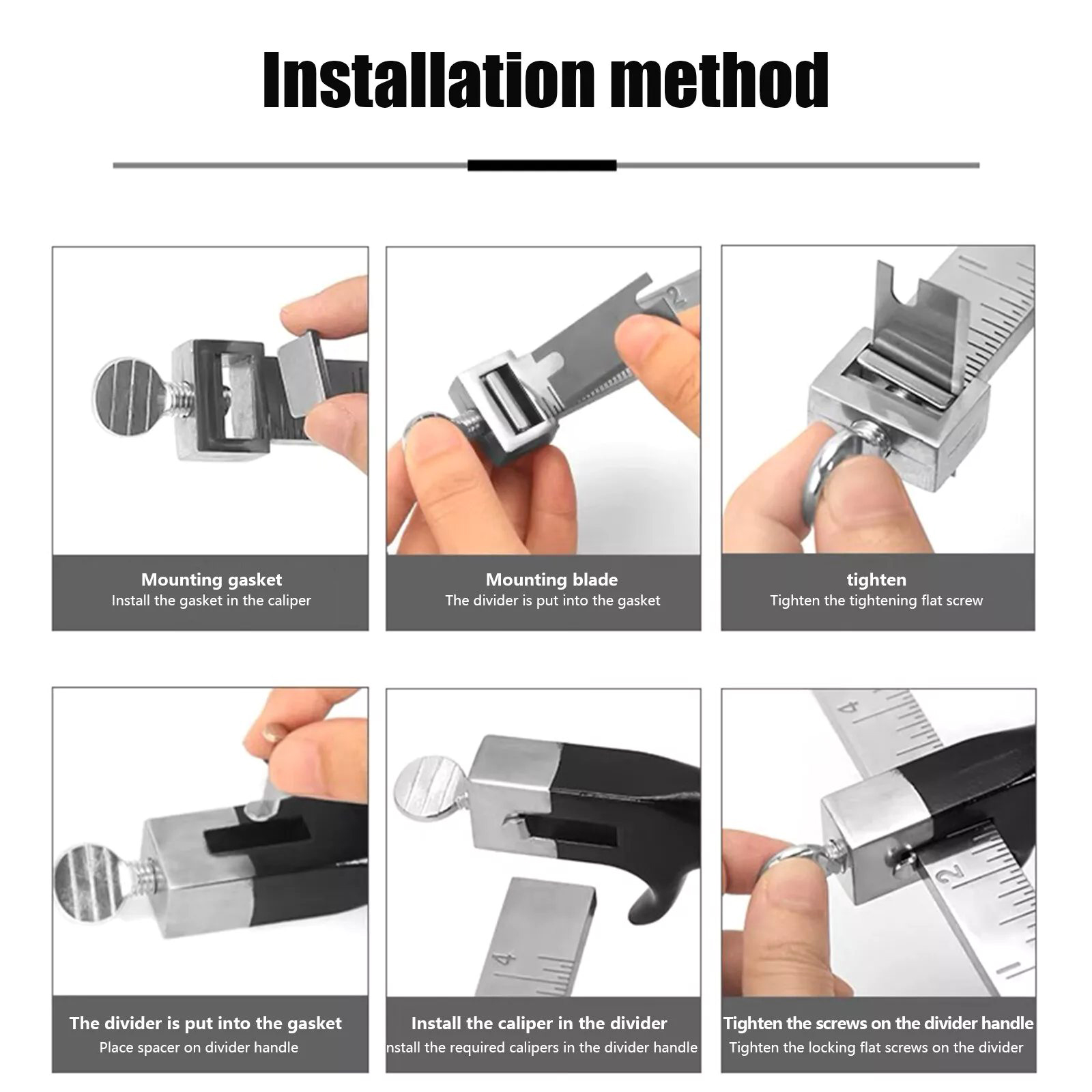 Installation method

Mounting gasket
Install the gasket in the caliper

Mounting blade
The divider is put into the gasket

tighten
Tighten the tightening flat screw

The divider is put into the gasket
Place spacer on divider handle

Install the caliper in the divider
nstall the required calipers in the divider handle

Tighten the screws on the divider handle
Tighten the locking flat screws on the divider