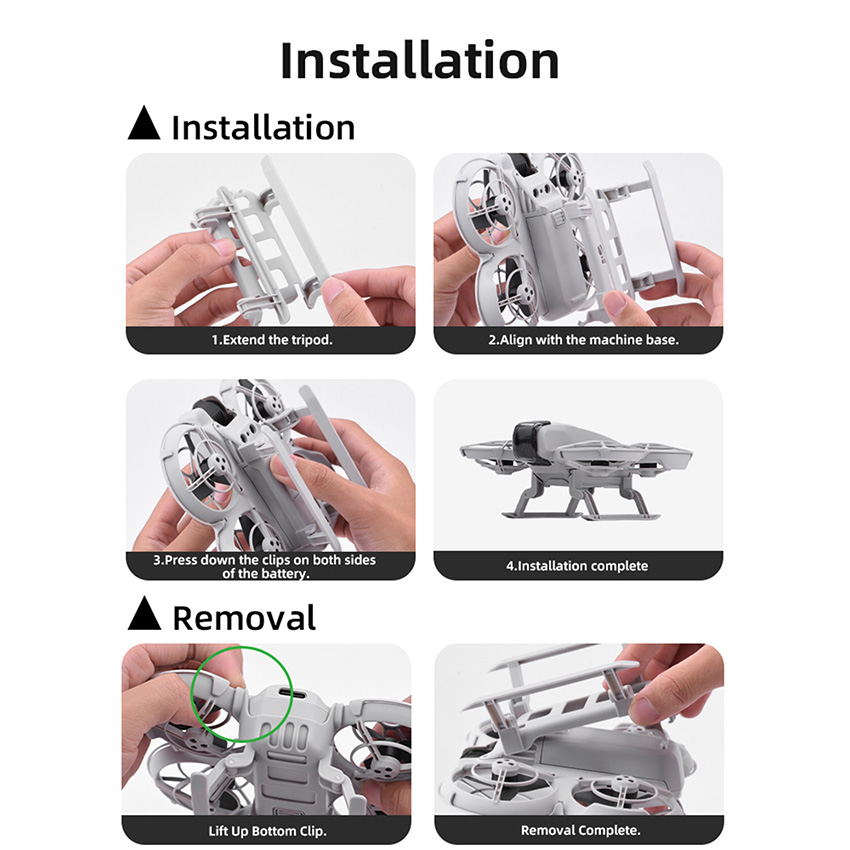 Installation

▲ Installation

1.Extend the tripod.

2.Align with the machine base.

3.Press down the clips on both sides of the battery.

4.Installation complete

▲ Removal

Lift Up Bottom Clip.

Removal Complete.