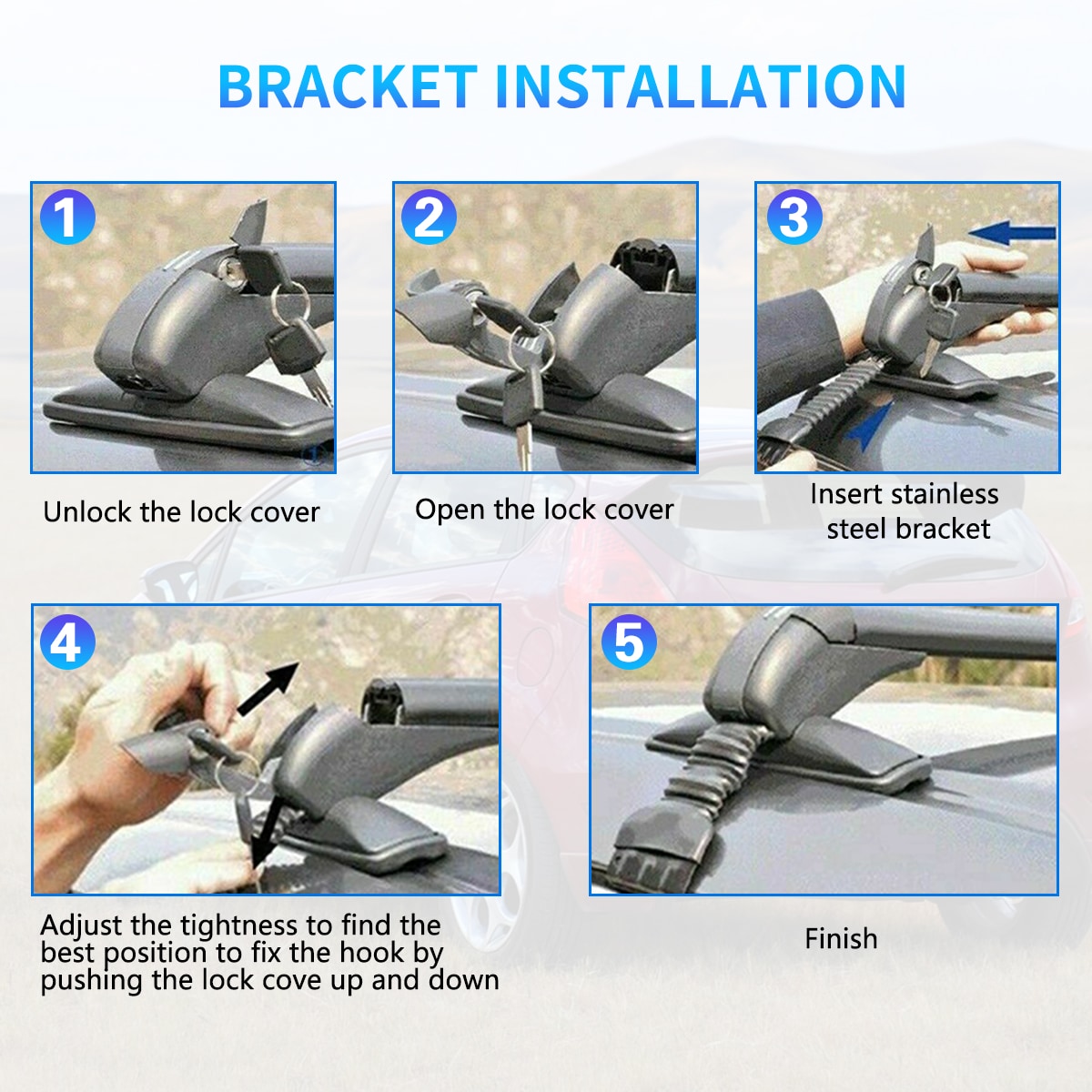 BRACKET INSTALLATION

1

Unlock the lock cover

2

Open the lock cover

3

Insert stainless steel bracket

4

Adjust the tightness to find the best position to fix the hook by pushing the lock cove up and down

5

Finish