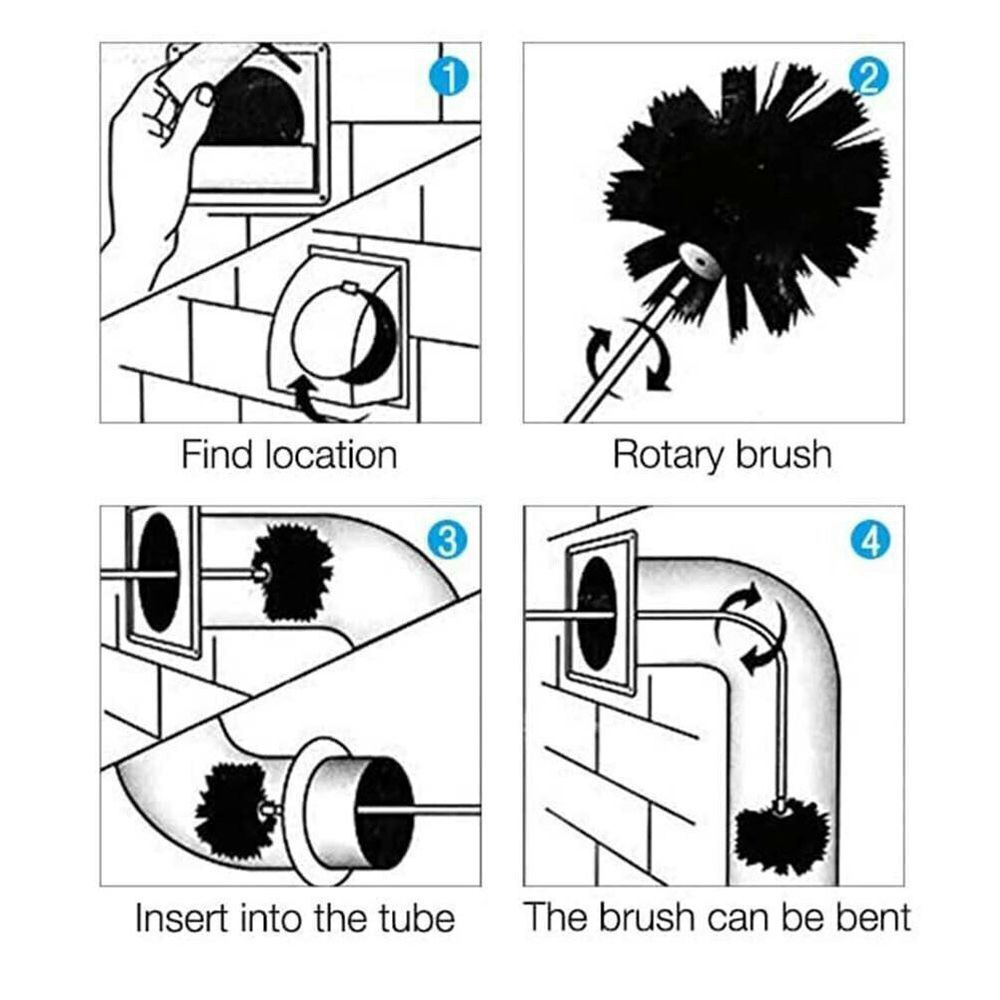 1

Find location

2

Rotary brush

3

Insert into the tube

4

The brush can be bent