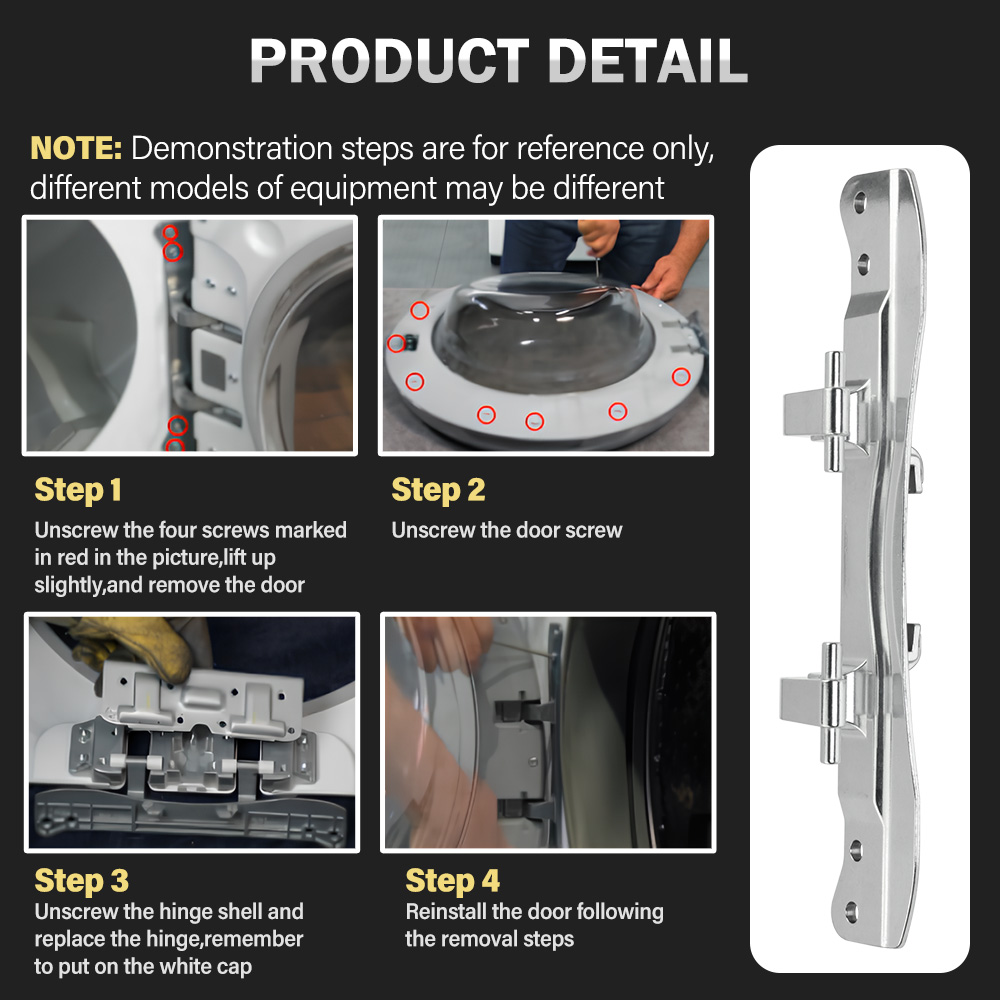 PRODUCT DETAIL

NOTE: Demonstration steps are for reference only, different models of equipment may be different

Step 1
Unscrew the four screws marked in red in the picture,lift up slightly,and remove the door

Step 2
Unscrew the door screw

Step 3
Unscrew the hinge shell and replace the hinge,remember to put on the white cap

Step 4
Reinstall the door following the removal steps