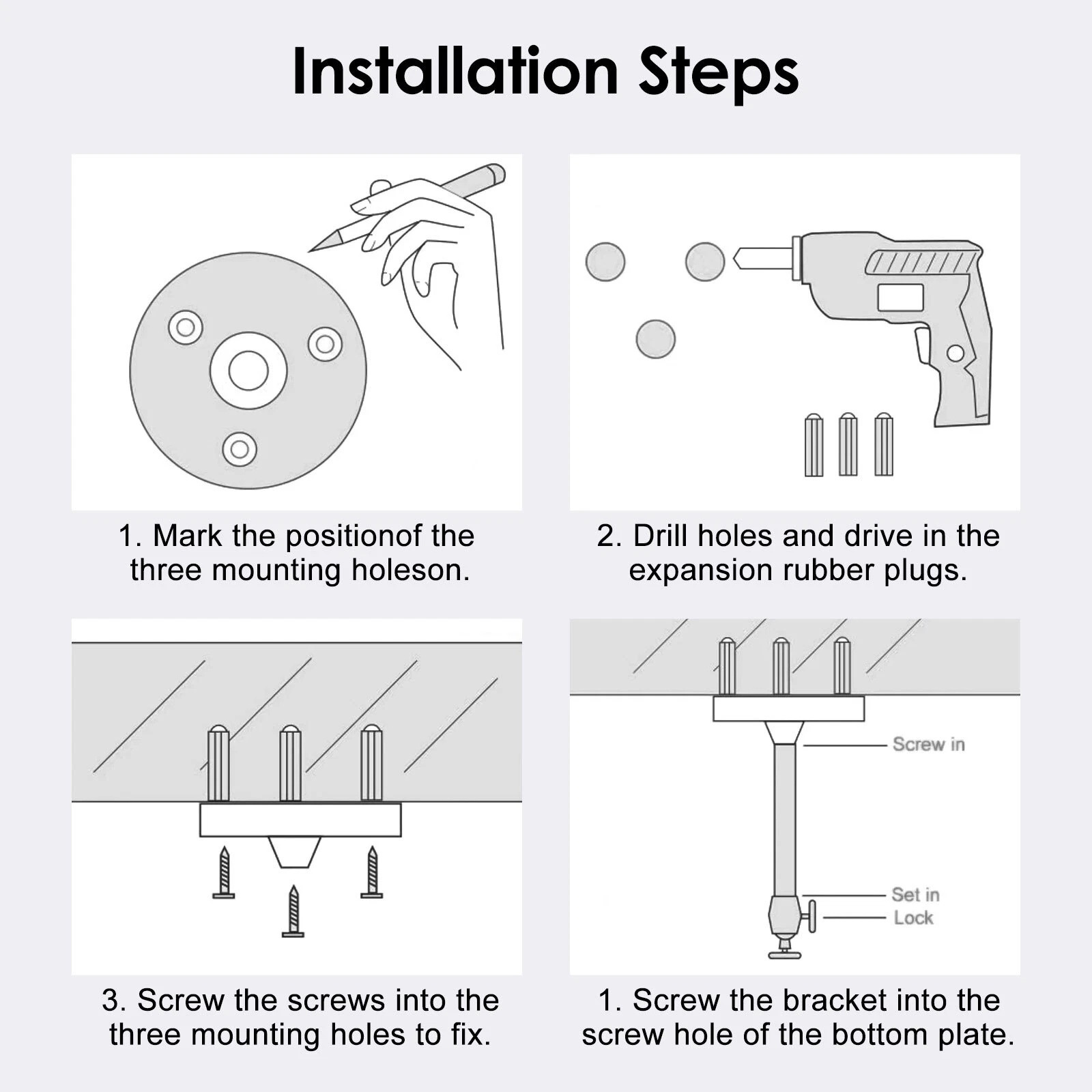 Installation Steps

1. Mark the positionof the three mounting holeson.

2. Drill holes and drive in the expansion rubber plugs.

3. Screw the screws into the three mounting holes to fix.

Screw in

Set in

Lock

1. Screw the bracket into the screw hole of the bottom plate.