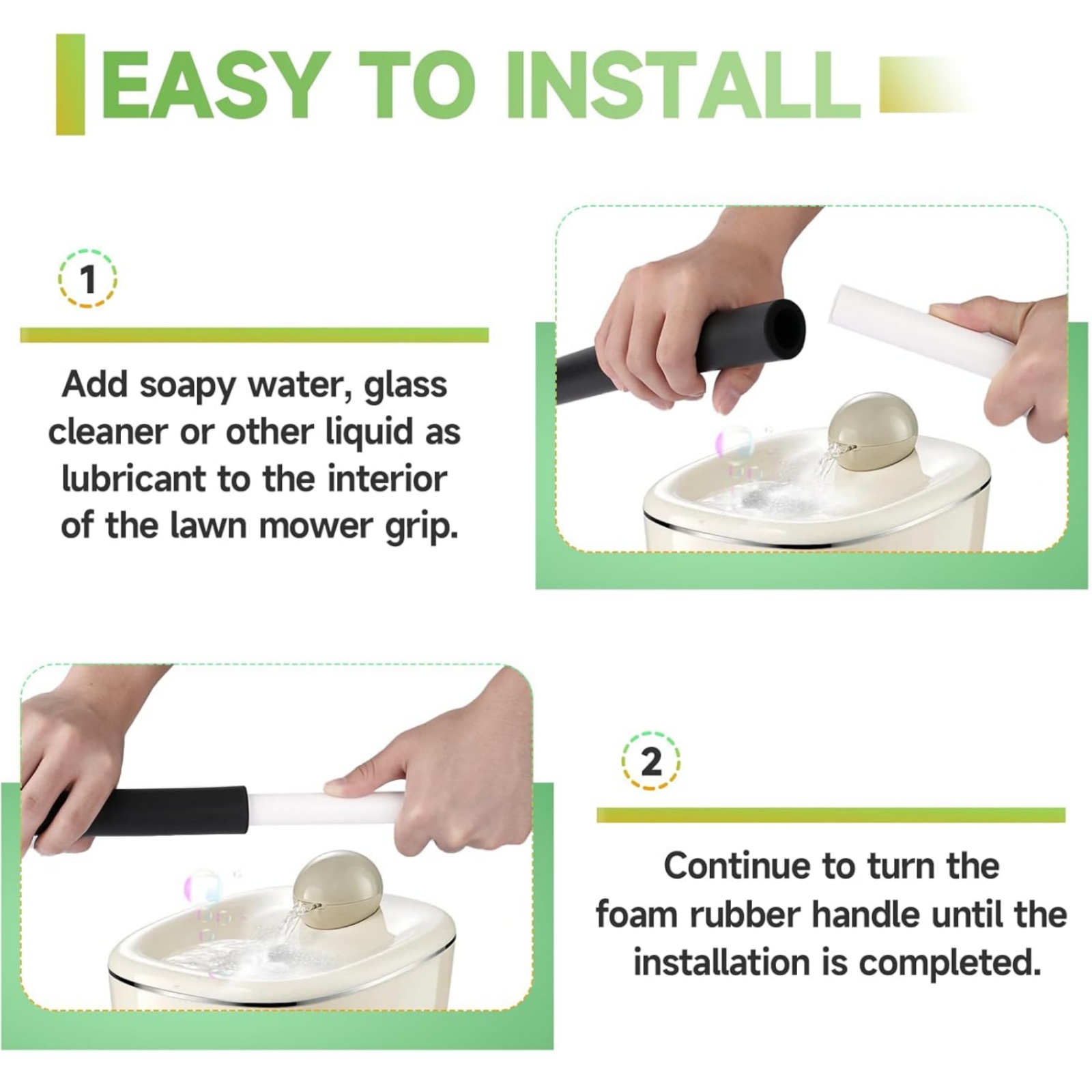 EASY TO INSTALL

1

Add soapy water, glass cleaner or other liquid as lubricant to the interior of the lawn mower grip.

2

Continue to turn the foam rubber handle until the installation is completed.