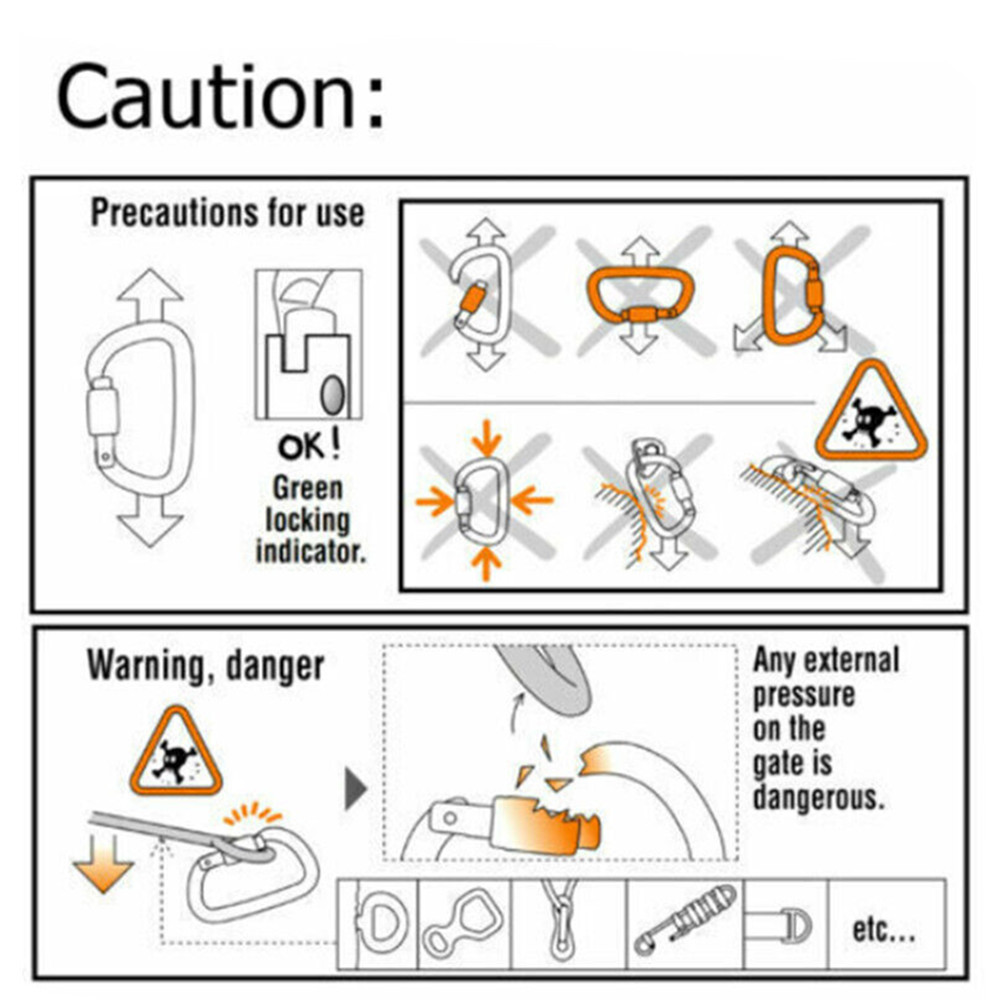 Caution:

Precautions for use

OK!
Green locking indicator.

Warning, danger

Any external pressure on the gate is dangerous.

etc...