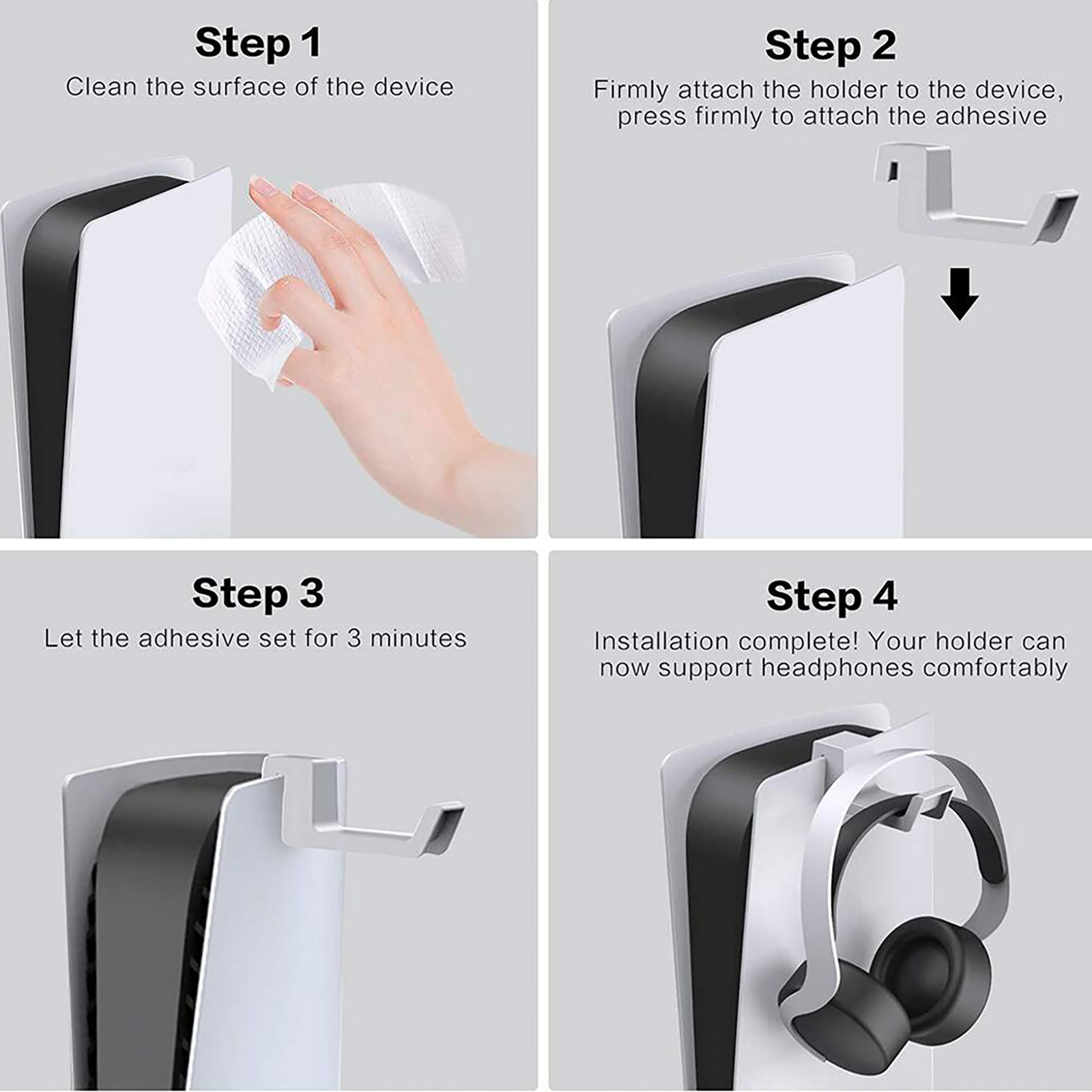 Step 1

Clean the surface of the device

Step 2

Firmly attach the holder to the device, press firmly to attach the adhesive

Step 3

Let the adhesive set for 3 minutes

Step 4

Installation complete! Your holder can now support headphones comfortably