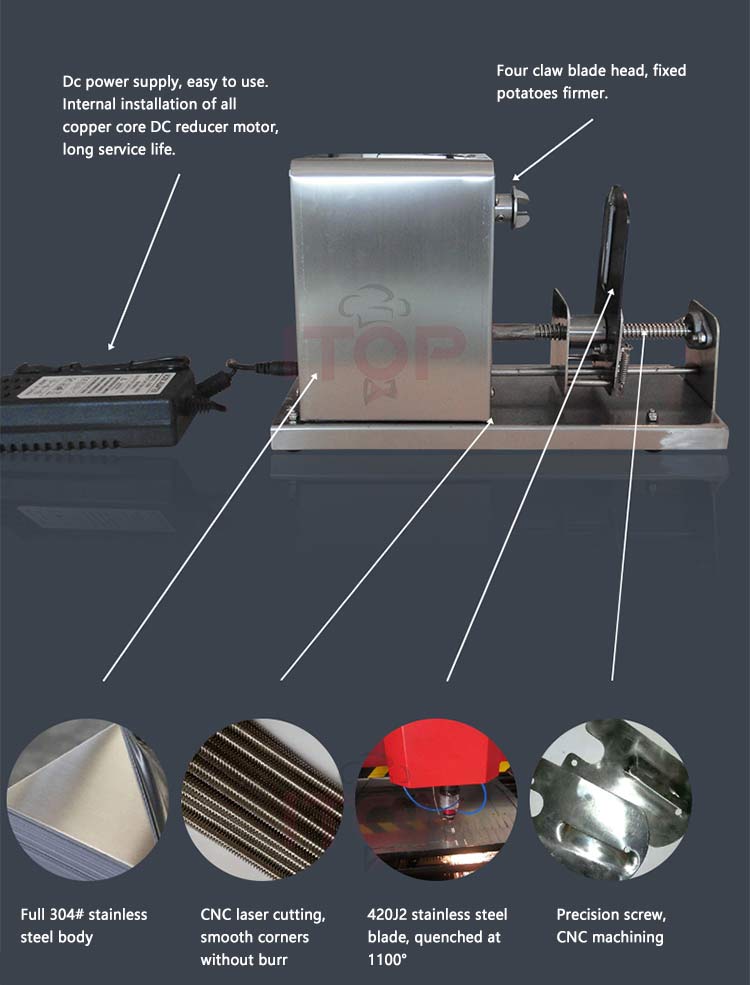 Dc power supply, easy to use. Internal installation of all copper core DC reducer motor, long service life.

Four claw blade head, fixed potatoes firmer.

ITOP

Full 304# stainless steel body

CNC laser cutting, smooth corners without burr

420J2 stainless steel blade, quenched at 1100°

Precision screw, CNC machining