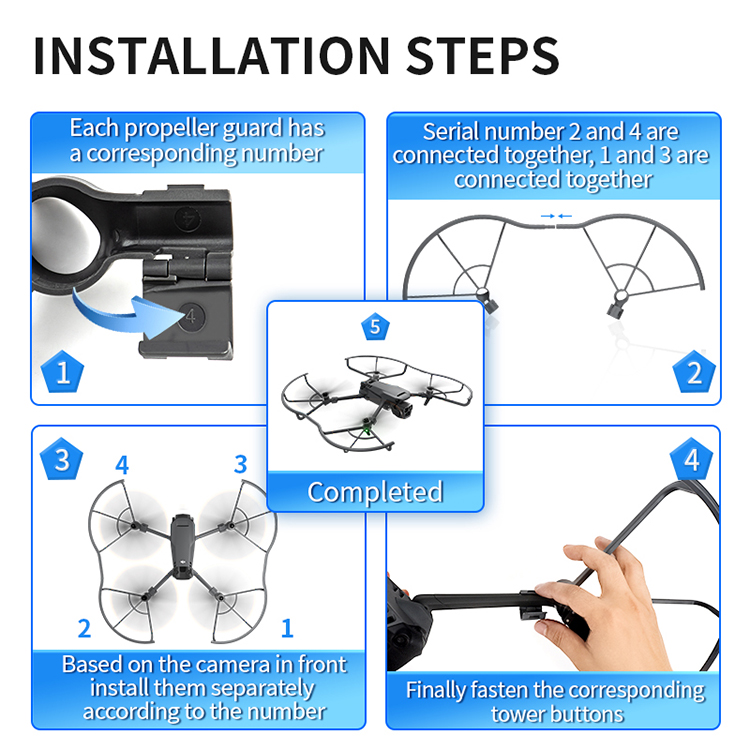 INSTALLATION STEPS

Each propeller guard has a corresponding number

4

4

1

Serial number 2 and 4 are connected together, 1 and 3 are connected together

2

5

Completed

3

4

3

2

1

Based on the camera in front install them separately according to the number

4

Finally fasten the corresponding tower buttons