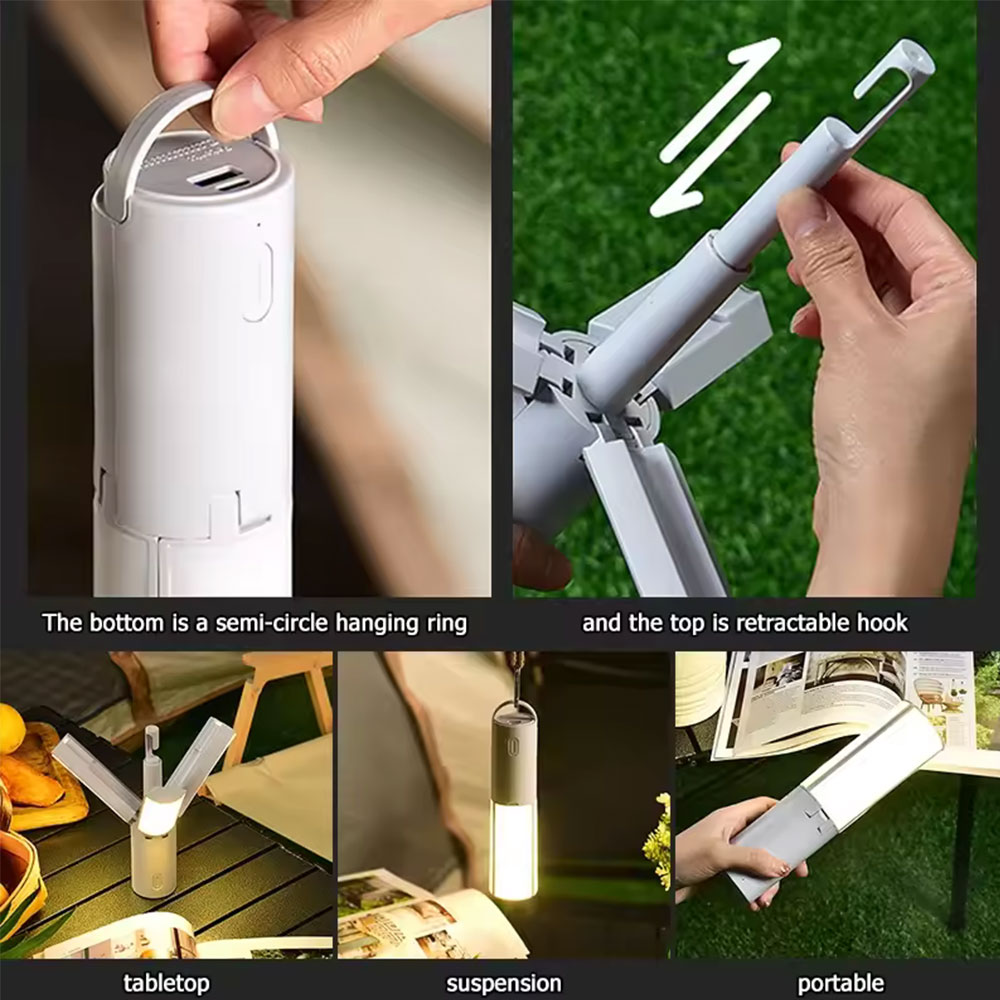 The bottom is a semi-circle hanging ring

and the top is retractable hook

tabletop

suspension

portable