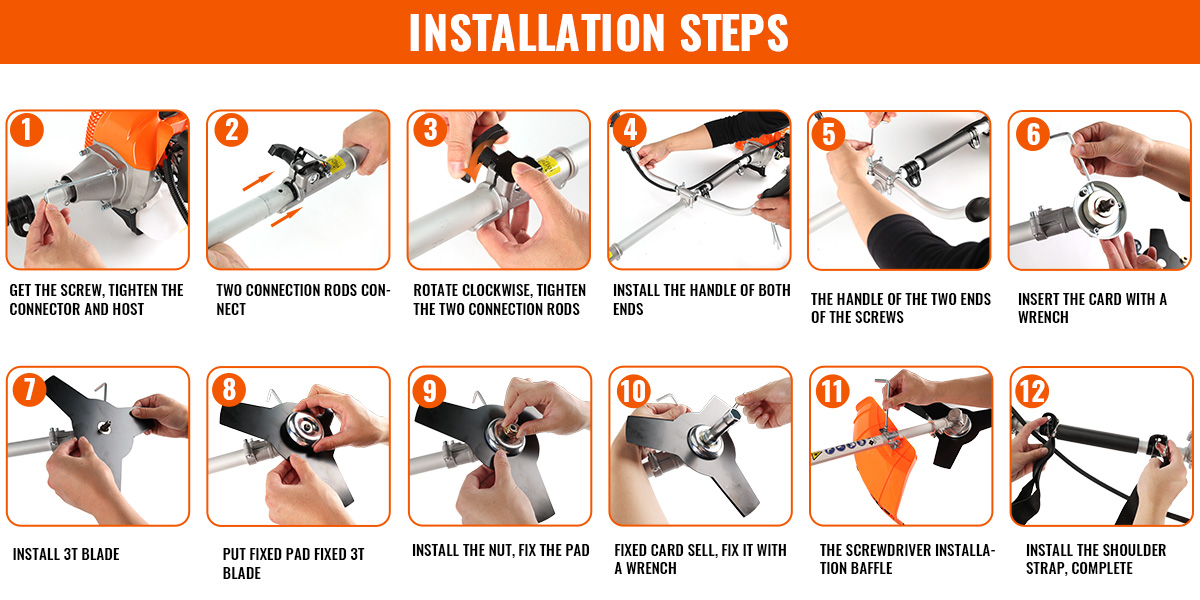 INSTALLATION STEPS

1
GET THE SCREW, TIGHTEN THE CONNECTOR AND HOST

2
TWO CONNECTION RODS CONNECT

3
ROTATE CLOCKWISE, TIGHTEN THE TWO CONNECTION RODS

4
INSTALL THE HANDLE OF BOTH ENDS

5
THE HANDLE OF THE TWO ENDS OF THE SCREWS

6
INSERT THE CARD WITH A WRENCH

7
INSTALL 3T BLADE

8
PUT FIXED PAD FIXED 3T BLADE

9
INSTALL THE NUT, FIX THE PAD

10
FIXED CARD SELL, FIX IT WITH A WRENCH

11
THE SCREWDRIVER INSTALLATION BAFFLE

12
INSTALL THE SHOULDER STRAP, COMPLETE