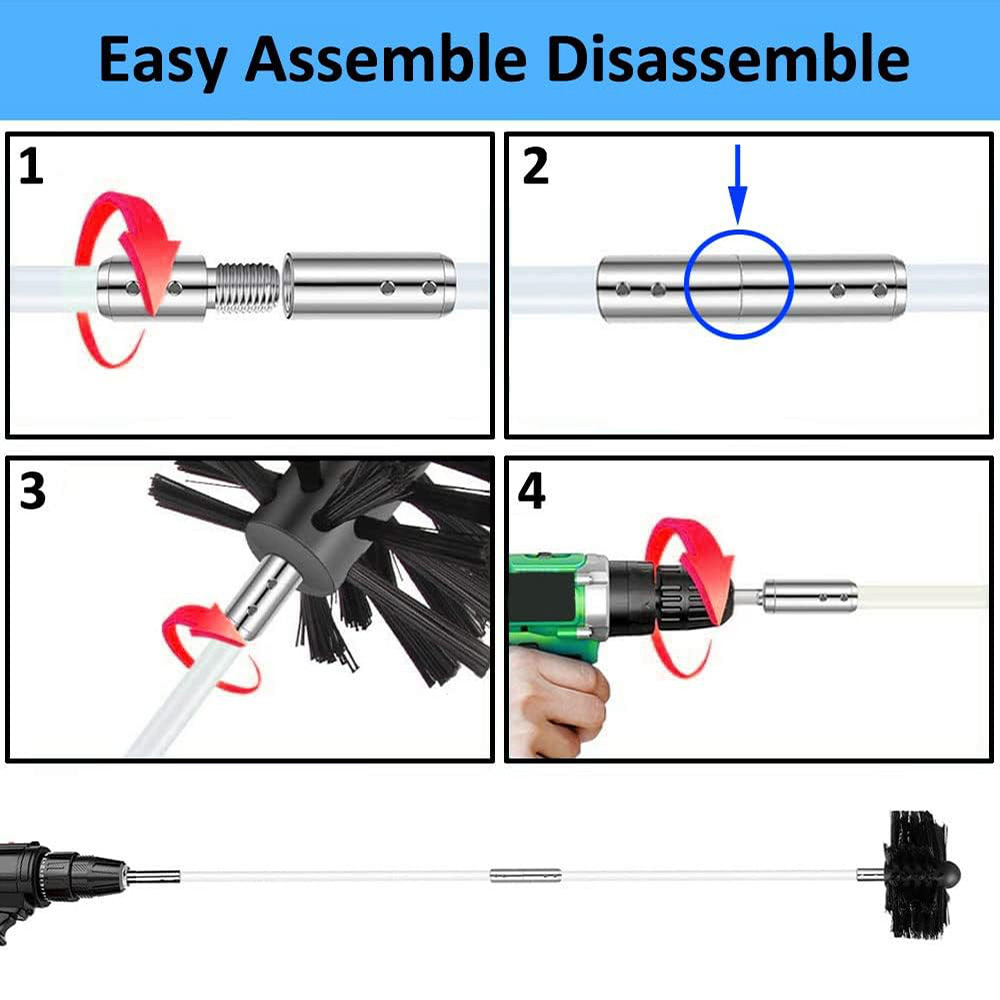 Easy Assemble Disassemble

1

2

3

4