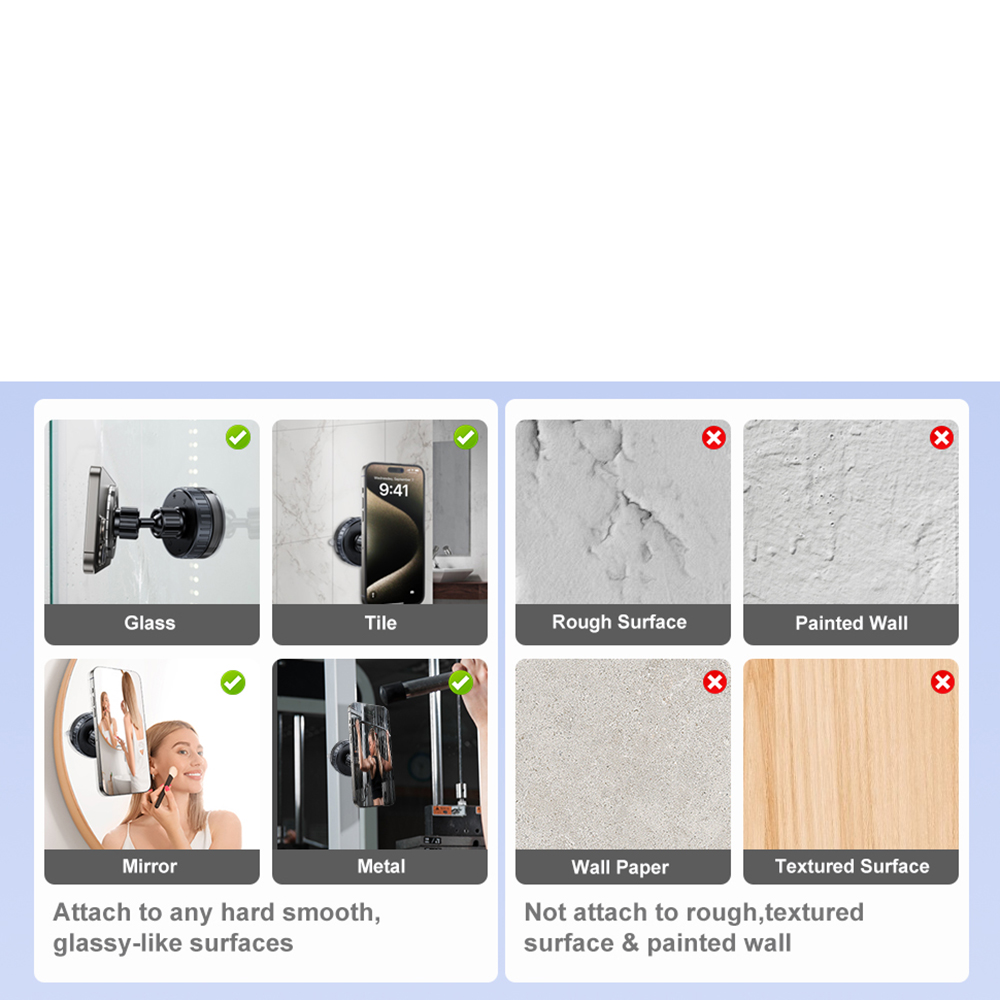 9:41

Glass

Tile

Mirror

Metal

Attach to any hard smooth, glassy-like surfaces

Rough Surface

Painted Wall

Wall Paper

Textured Surface

Not attach to rough,textured surface & painted wall