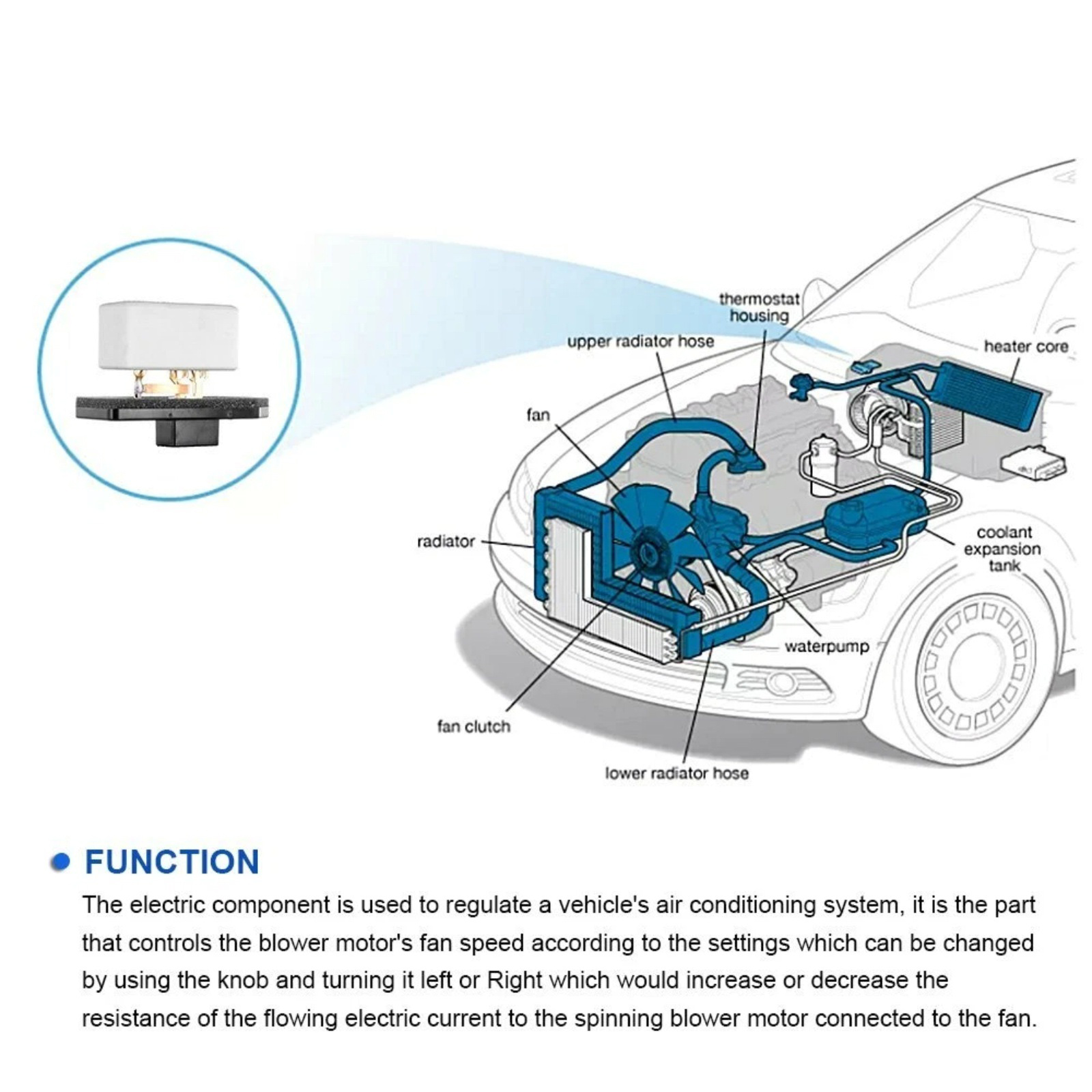 thermostat housing

upper radiator hose

heater core

fan

radiator

coolant expansion tank

waterpump

fan clutch

lower radiator hose

FUNCTION

The electric component is used to regulate a vehicle's air conditioning system, it is the part that controls the blower motor's fan speed according to the settings which can be changed by using the knob and turning it left or Right which would increase or decrease the resistance of the flowing electric current to the spinning blower motor connected to the fan.