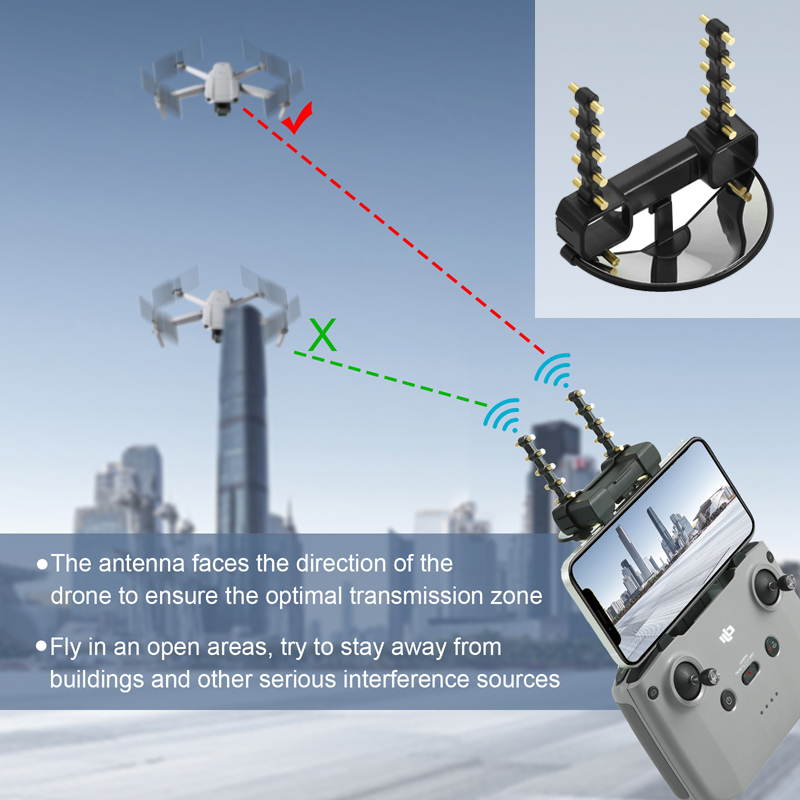 X

●The antenna faces the direction of the drone to ensure the optimal transmission zone

●Fly in an open areas, try to stay away from buildings and other serious interference sources