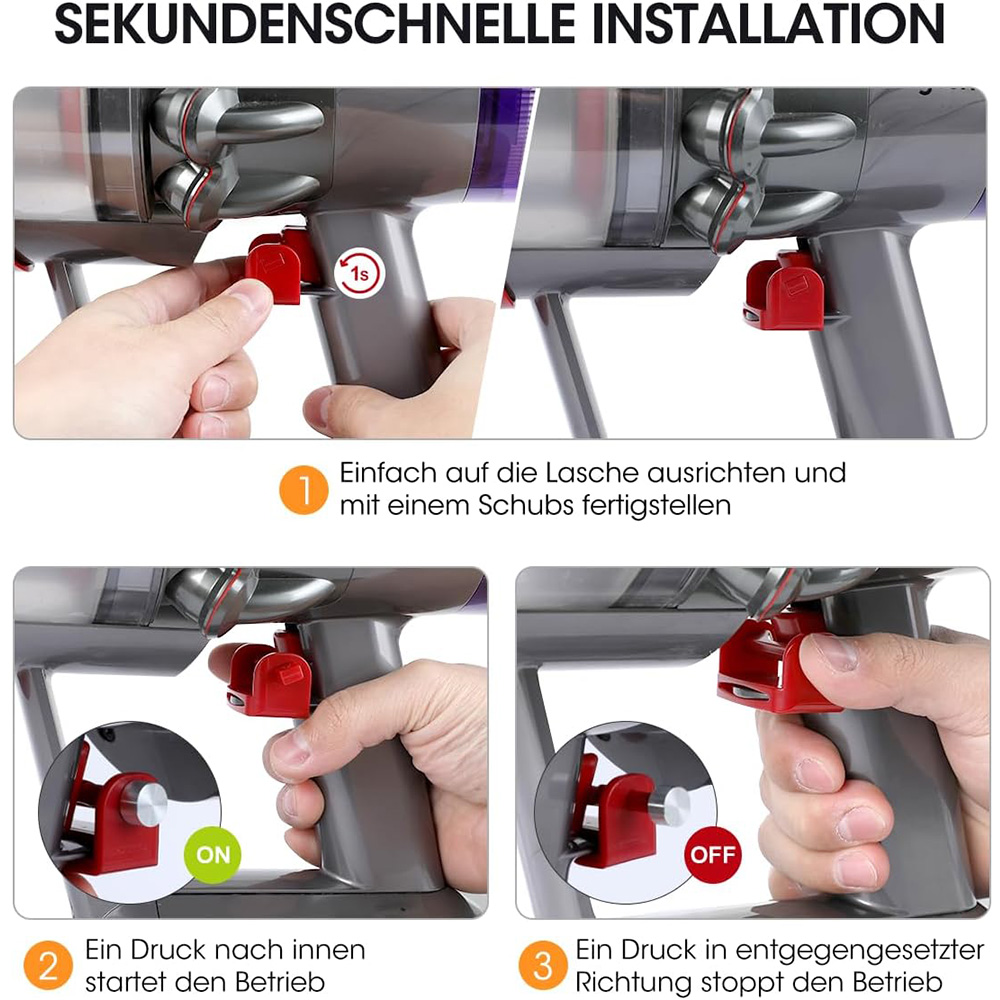 SEKUNDENSCHNELLE INSTALLATION

1s

1 Einfach auf die Lasche ausrichten und mit einem Schubs fertigstellen

ON

OFF

2 Ein Druck nach innen startet den Betrieb

3 Ein Druck in entgegengesetzter Richtung stoppt den Betrieb