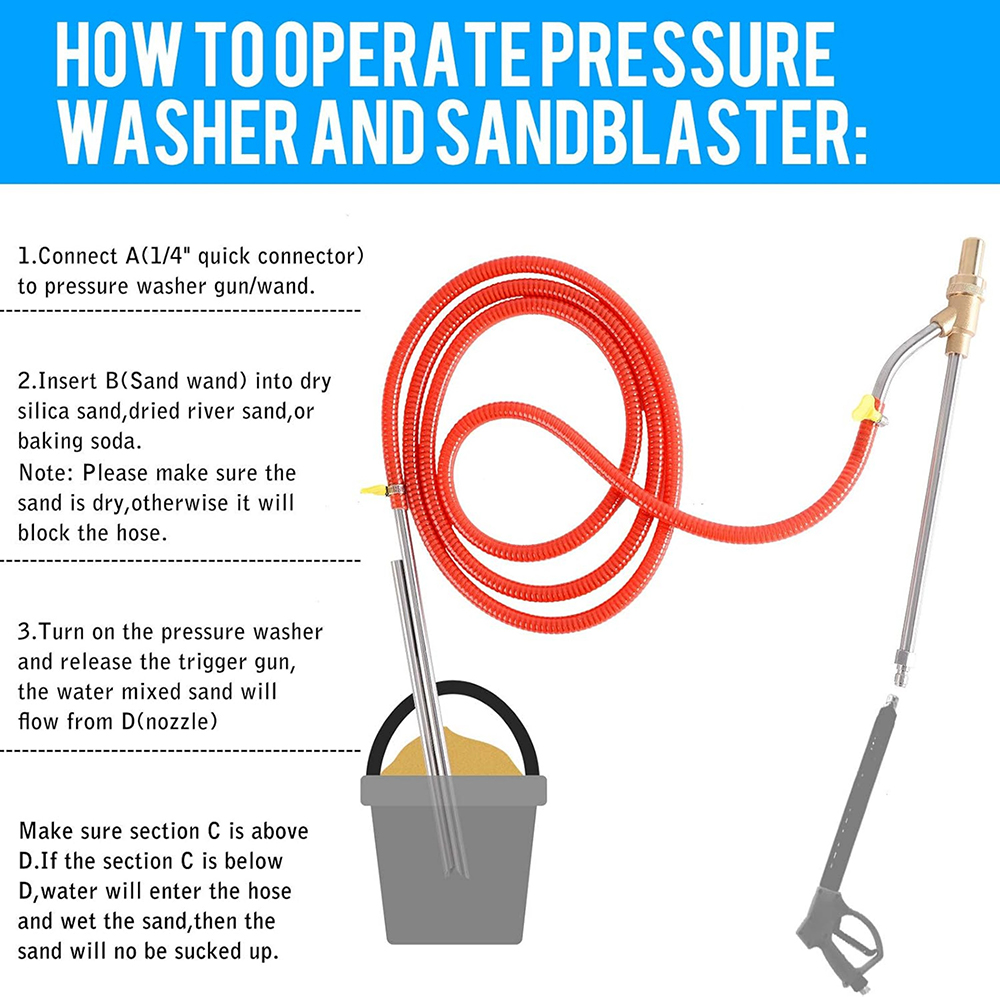 HOW TO OPERATE PRESSURE WASHER AND SANDBLASTER:

1.Connect A(1/4" quick connector) to pressure washer gun/wand.

2.Insert B(Sand wand) into dry silica sand,dried river sand,or baking soda.
Note: Please make sure the sand is dry,otherwise it will block the hose.

3.Turn on the pressure washer and release the trigger gun, the water mixed sand will flow from D(nozzle)

Make sure section C is above D.If the section C is below D,water will enter the hose and wet the sand,then the sand will no be sucked up.