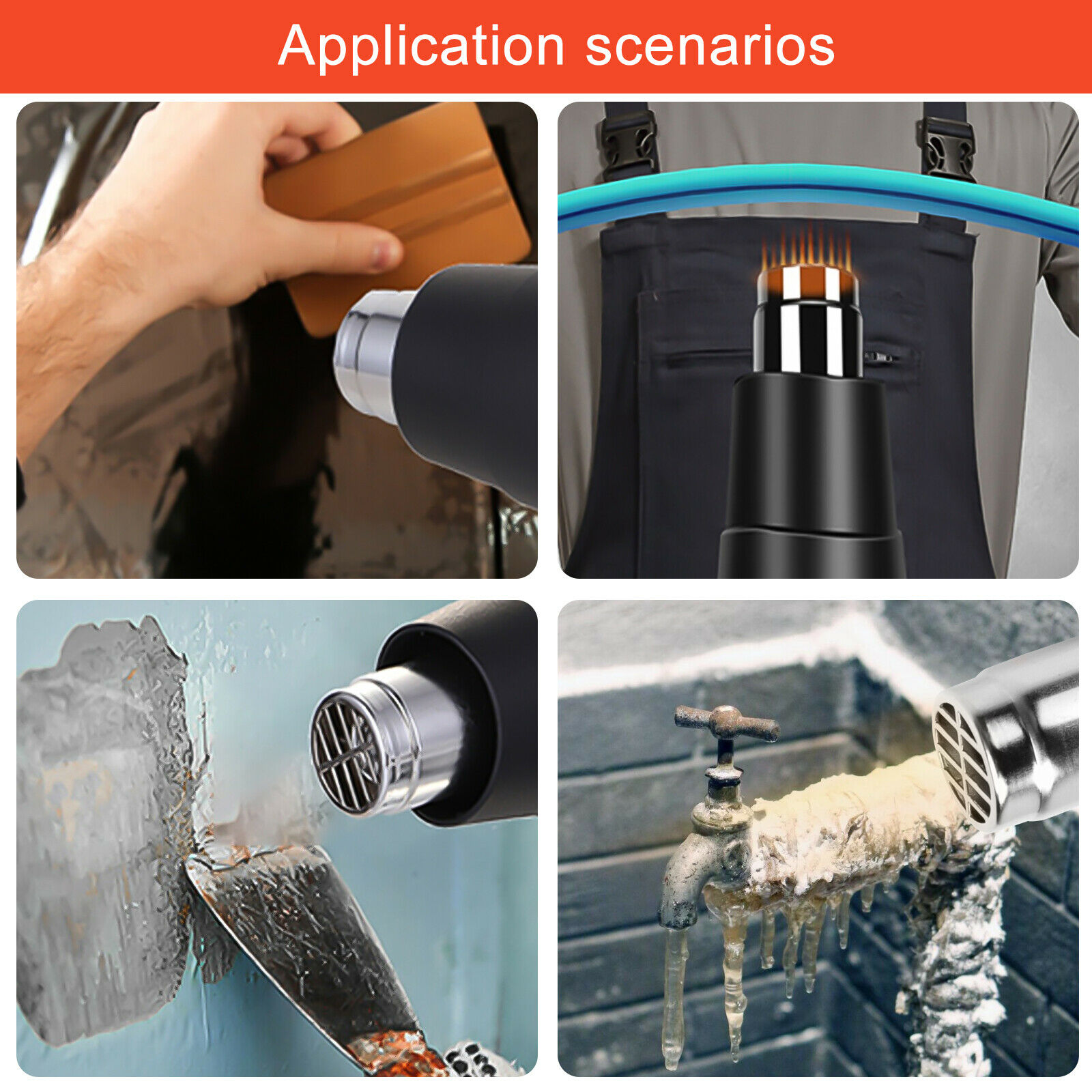 Application scenarios