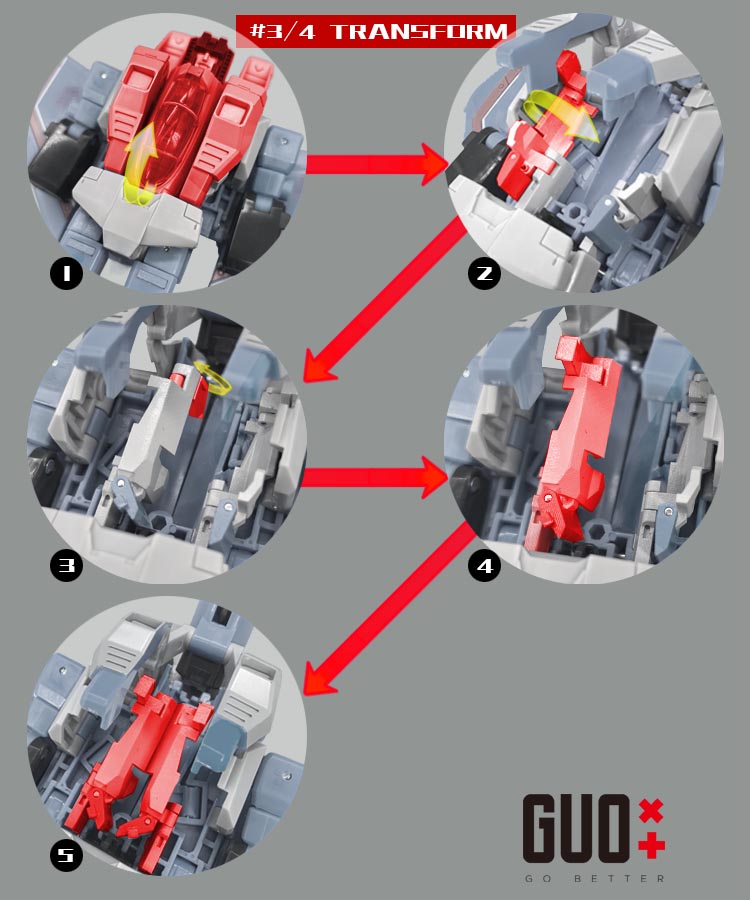 #3/4 TRANSFORM

1

2

3

4

5

GUO

GO BETTER