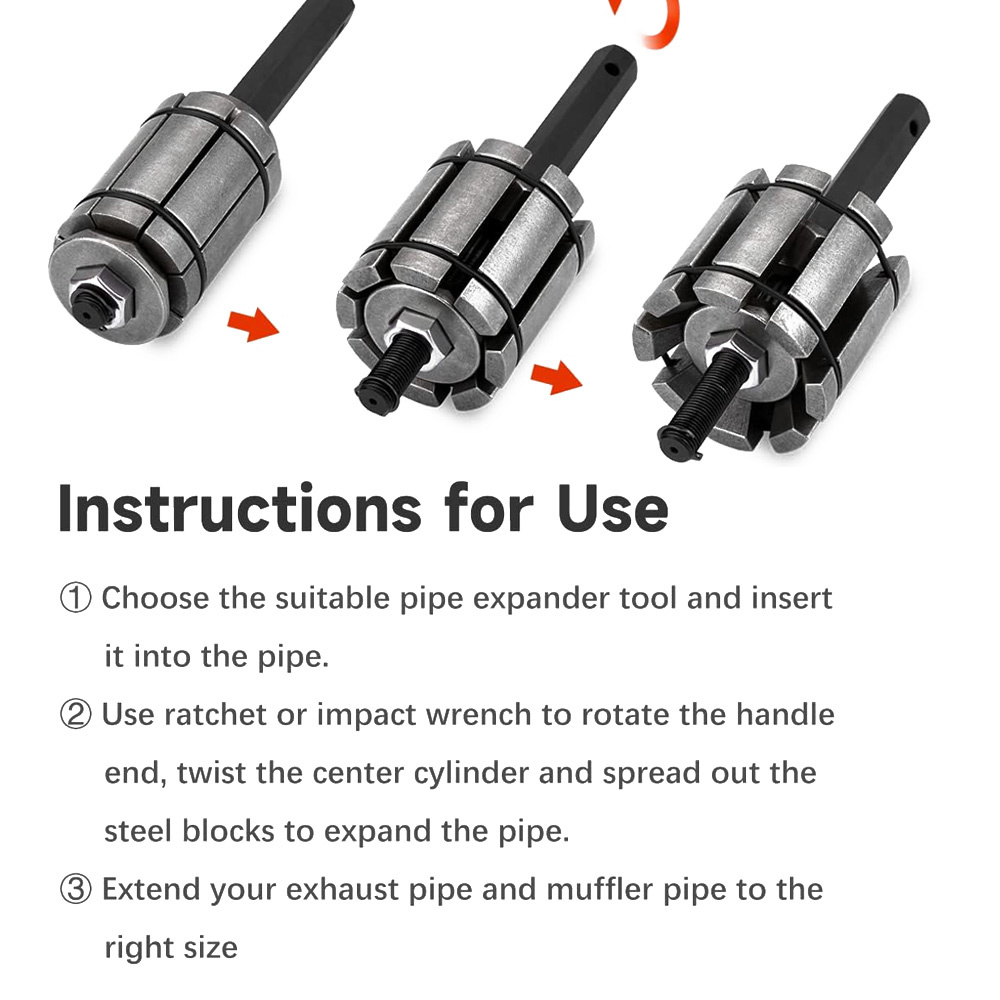 Instructions for Use

① Choose the suitable pipe expander tool and insert it into the pipe.

② Use ratchet or impact wrench to rotate the handle end, twist the center cylinder and spread out the steel blocks to expand the pipe.

③ Extend your exhaust pipe and muffler pipe to the right size